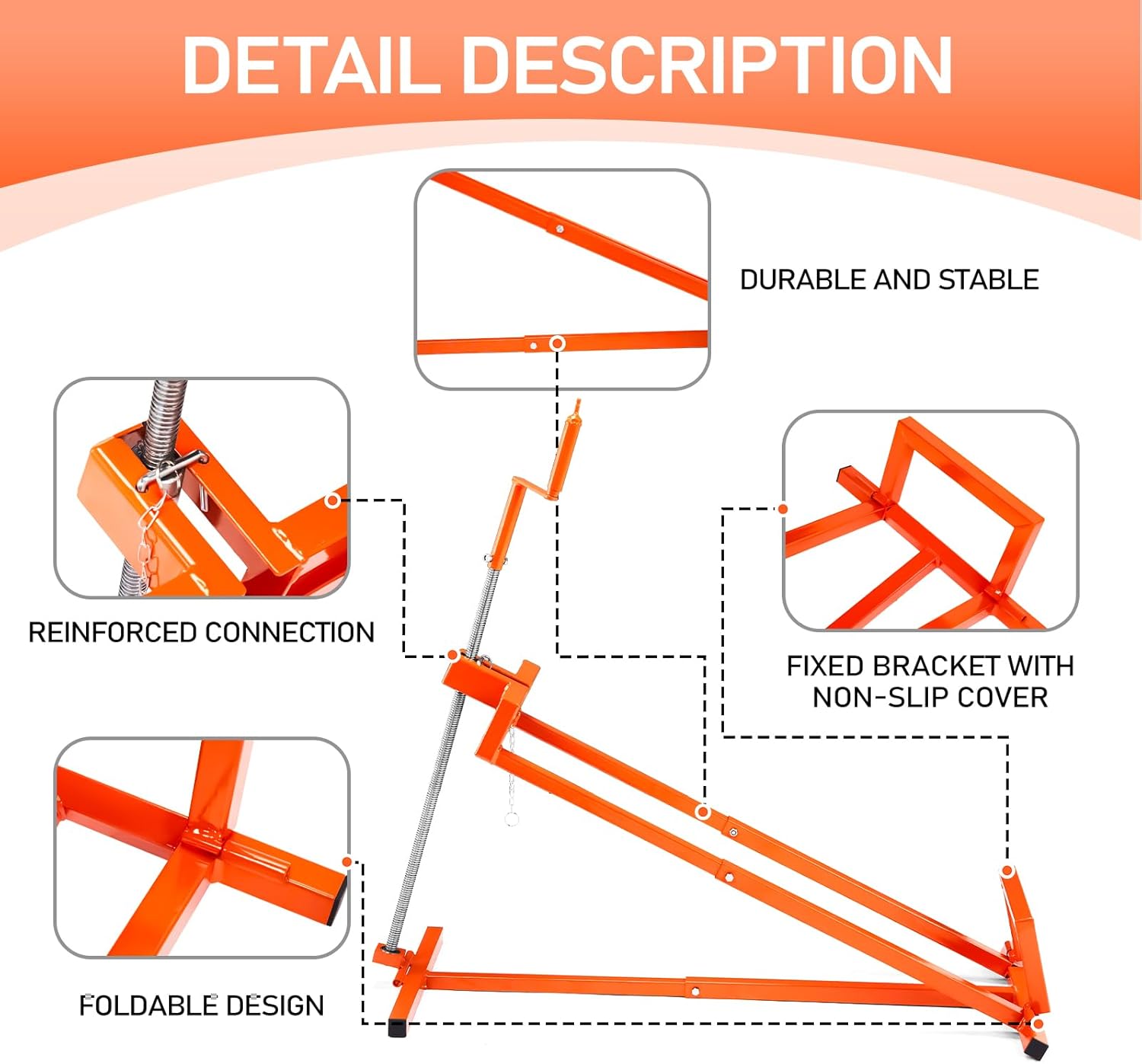 DETAIL DESCRIPTION

DURABLE AND STABLE

REINFORCED CONNECTION

FIXED BRACKET WITH NON-SLIP COVER

FOLDABLE DESIGN