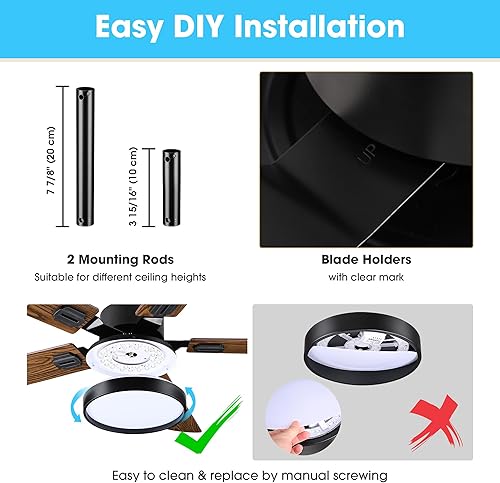 Easy DIY Installation

7 7/8" (20 cm)

3 15/16" (10 cm)

UP

2 Mounting Rods
Suitable for different ceiling heights

Blade Holders
with clear mark

Easy to clean & replace by manual screwing