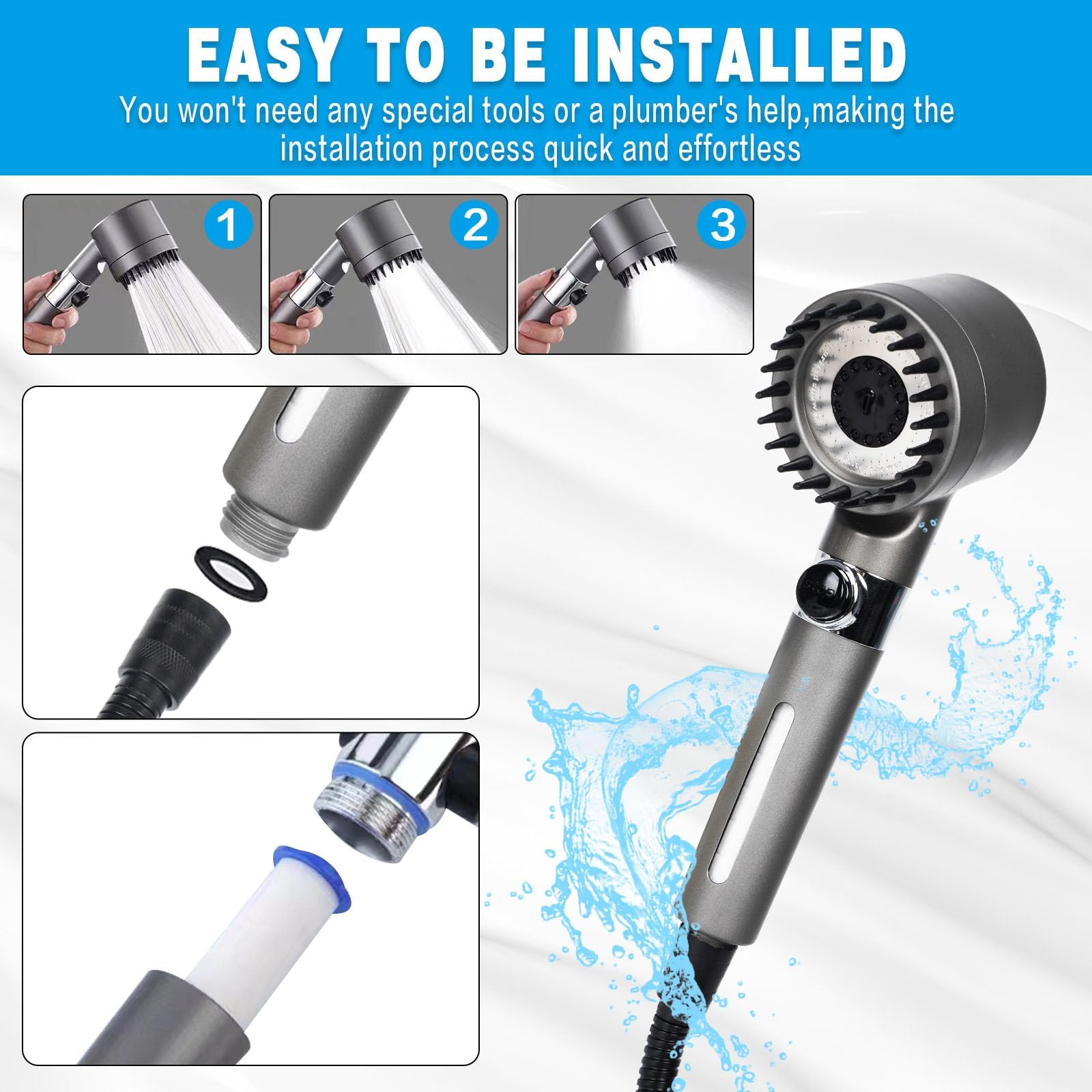 EASY TO BE INSTALLED

You won't need any special tools or a plumber's help,making the installation process quick and effortless

1

2

3