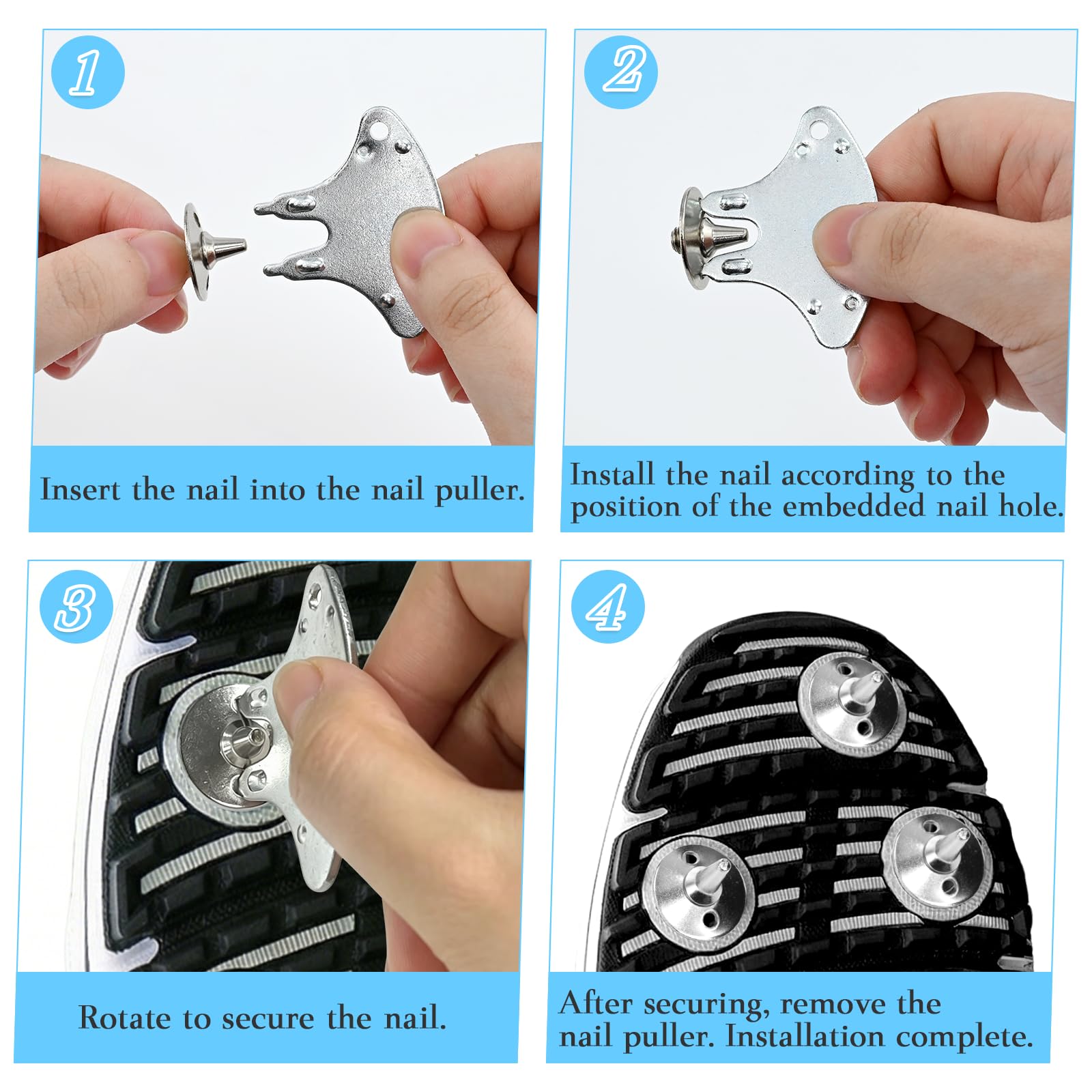 1

Insert the nail into the nail puller.

2

Install the nail according to the position of the embedded nail hole.

3

Rotate to secure the nail.

4

After securing, remove the nail puller. Installation complete.