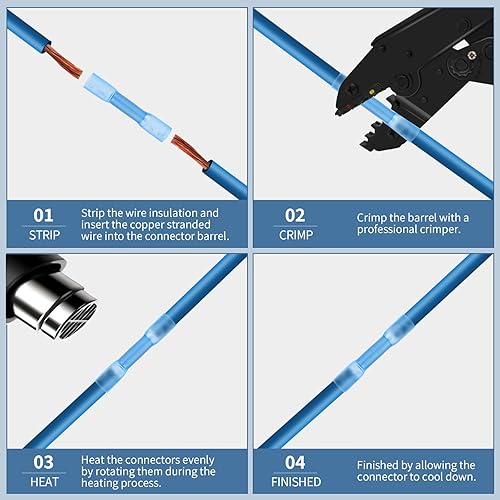 01
STRIP

Strip the wire insulation and insert the copper stranded wire into the connector barrel.

02
CRIMP

Crimp the barrel with a professional crimper.

03
HEAT

Heat the connectors evenly by rotating them during the heating process.

04
FINISHED

Finished by allowing the connector to cool down.