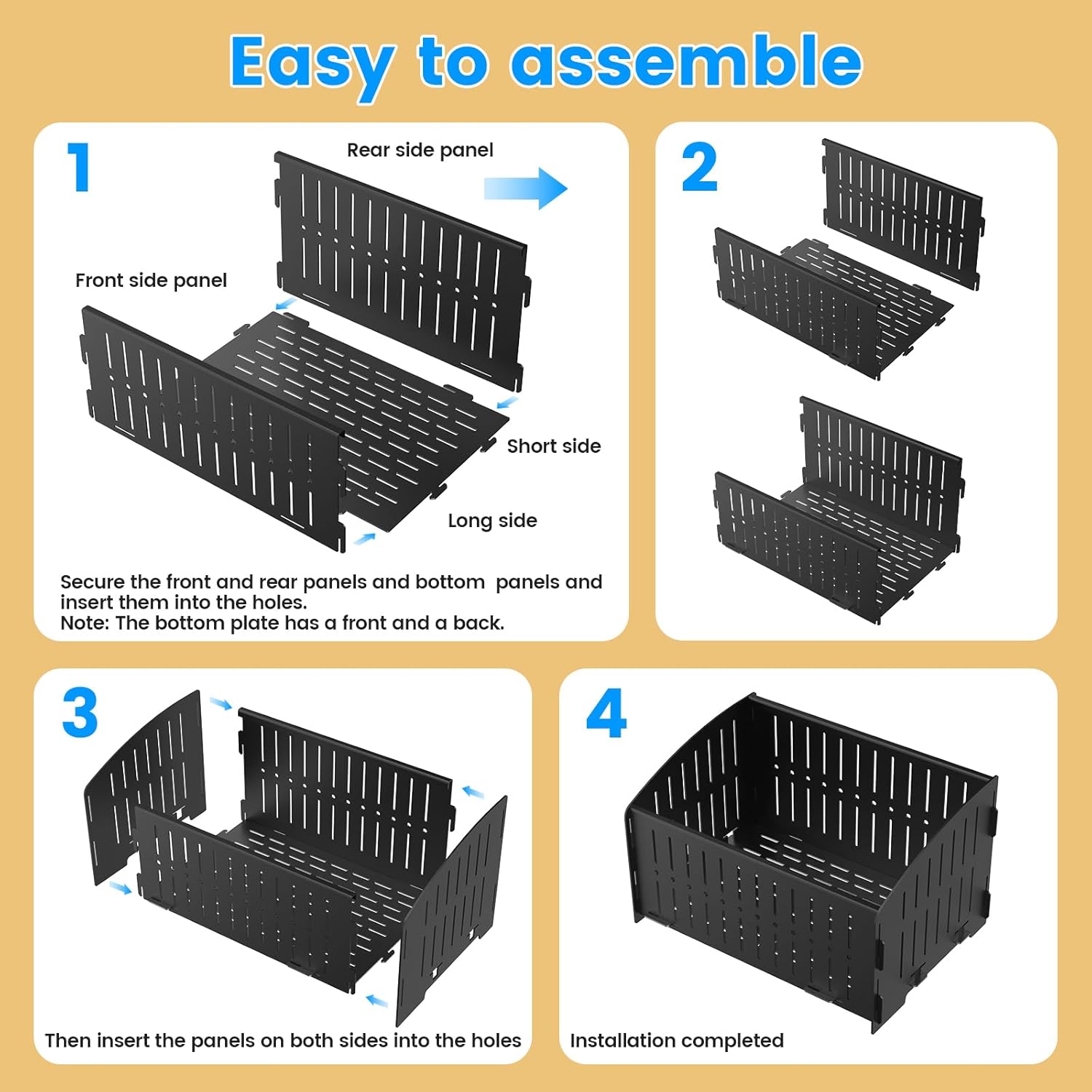 Easy to assemble

1

Rear side panel

Front side panel

Short side

Long side

Secure the front and rear panels and bottom  panels and insert them into the holes.
Note: The bottom plate has a front and a back.

2

3

Then insert the panels on both sides into the holes

4

Installation completed