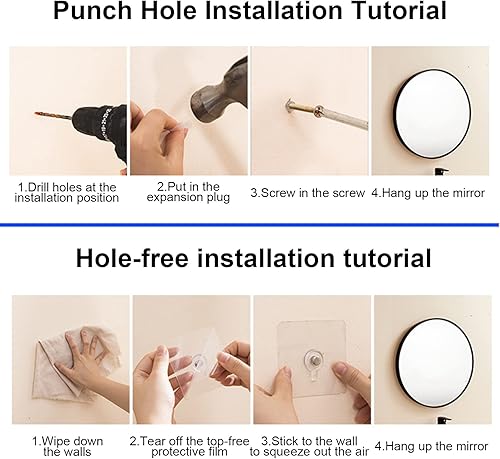 Punch Hole Installation Tutorial

1.Drill holes at the installation position

2.Put in the expansion plug

3.Screw in the screw

4.Hang up the mirror

Hole-free installation tutorial

1.Wipe down the walls

2.Tear off the top-free protective film

3.Stick to the wall to squeeze out the air

4.Hang up the mirror