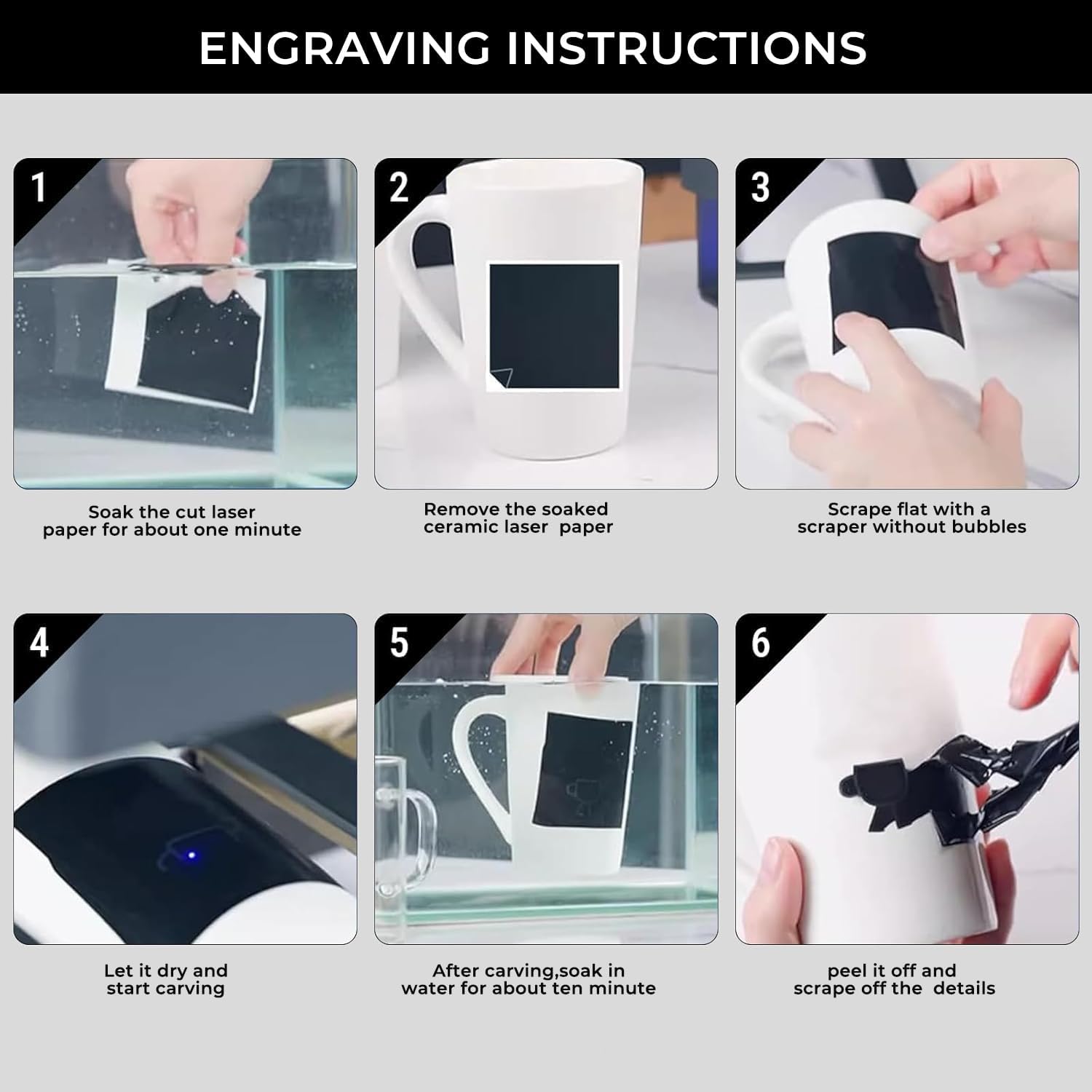 ENGRAVING INSTRUCTIONS

1

Soak the cut laser paper for about one minute

2

Remove the soaked ceramic laser paper

3

Scrape flat with a scraper without bubbles

4

Let it dry and start carving

5

After carving,soak in water for about ten minute

6

peel it off and scrape off the details