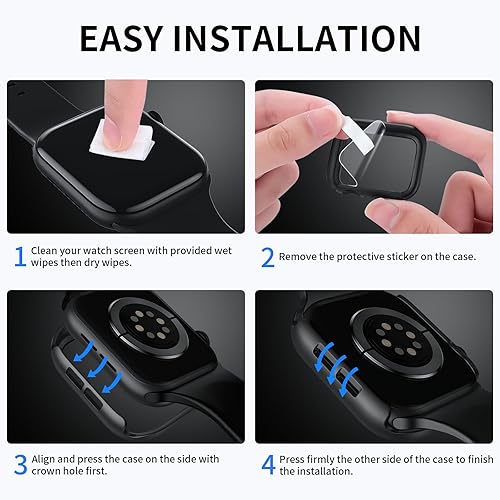 EASY INSTALLATION

1 Clean your watch screen with provided wet wipes then dry wipes.

2 Remove the protective sticker on the case.

3 Align and press the case on the side with crown hole first.

4 Press firmly the other side of the case to finish the installation.