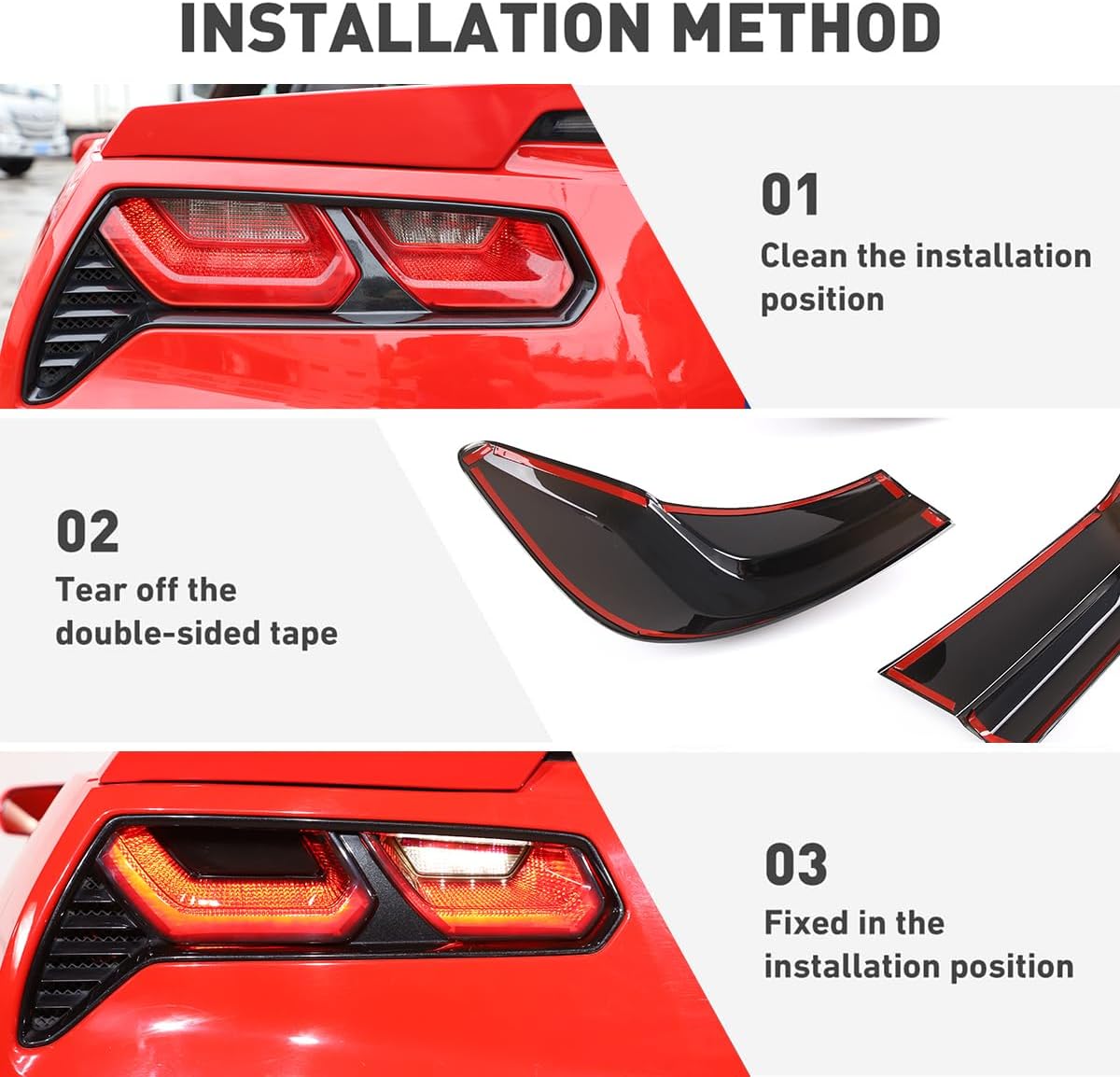 INSTALLATION METHOD

01

Clean the installation position

02

Tear off the double-sided tape

03

Fixed in the installation position