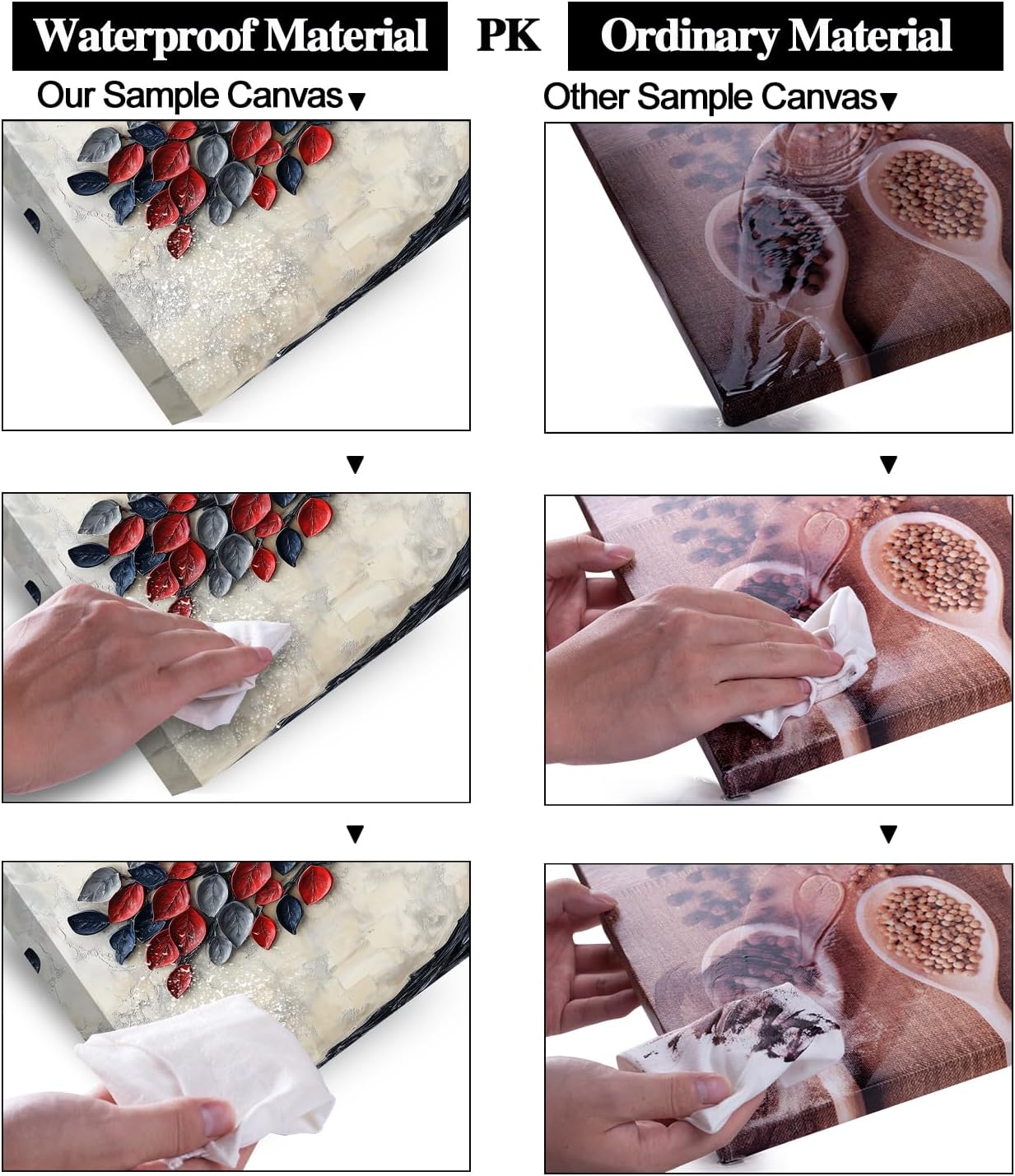 Waterproof Material PK Ordinary Material

Our Sample Canvas▼

Other Sample Canvas▼

▼

▼

▼

▼