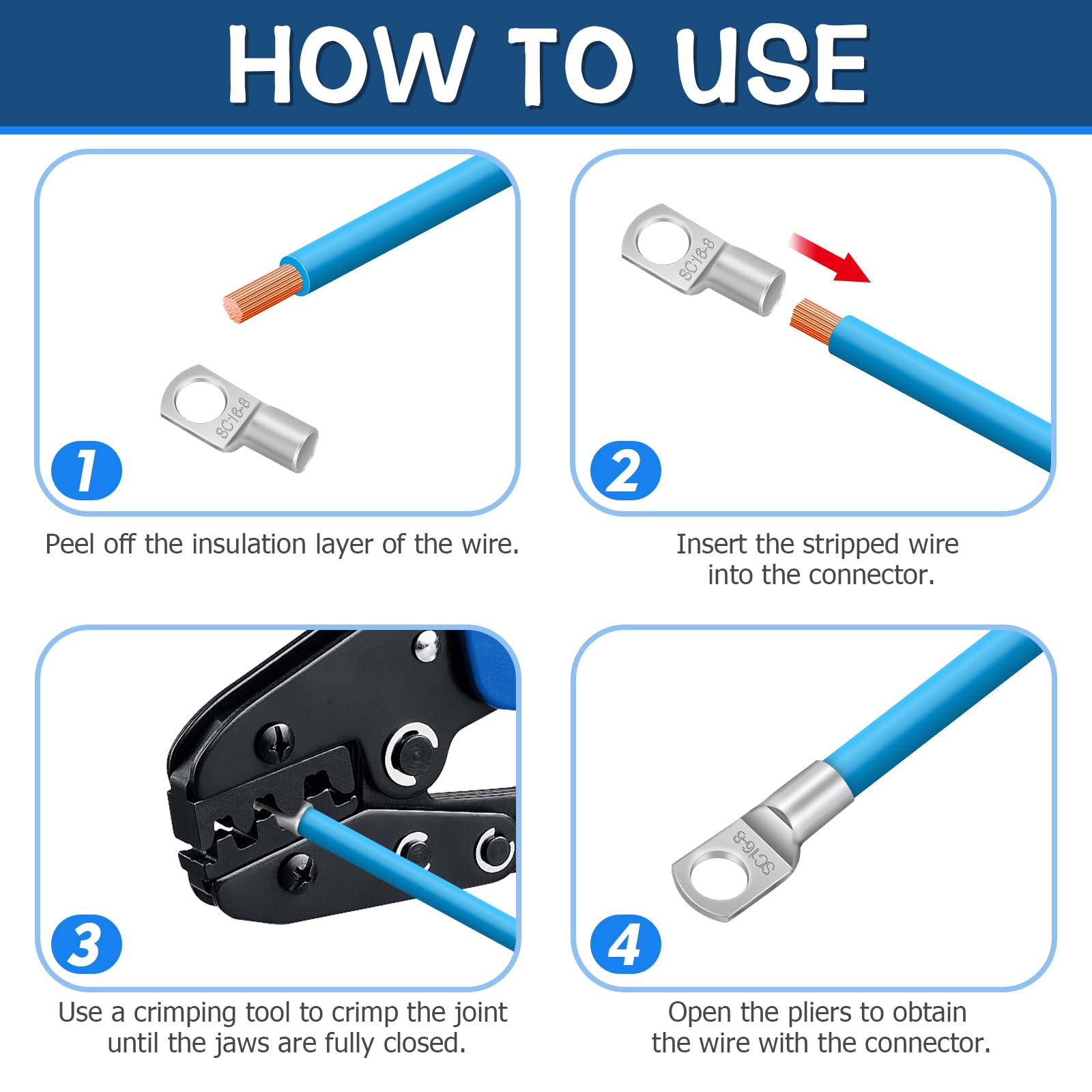 HOW TO USE

SC16-8

1

Peel off the insulation layer of the wire.

SC16-8

2

Insert the stripped wire into the connector.

3

Use a crimping tool to crimp the joint until the jaws are fully closed.

SC16-8

4

Open the pliers to obtain the wire with the connector.