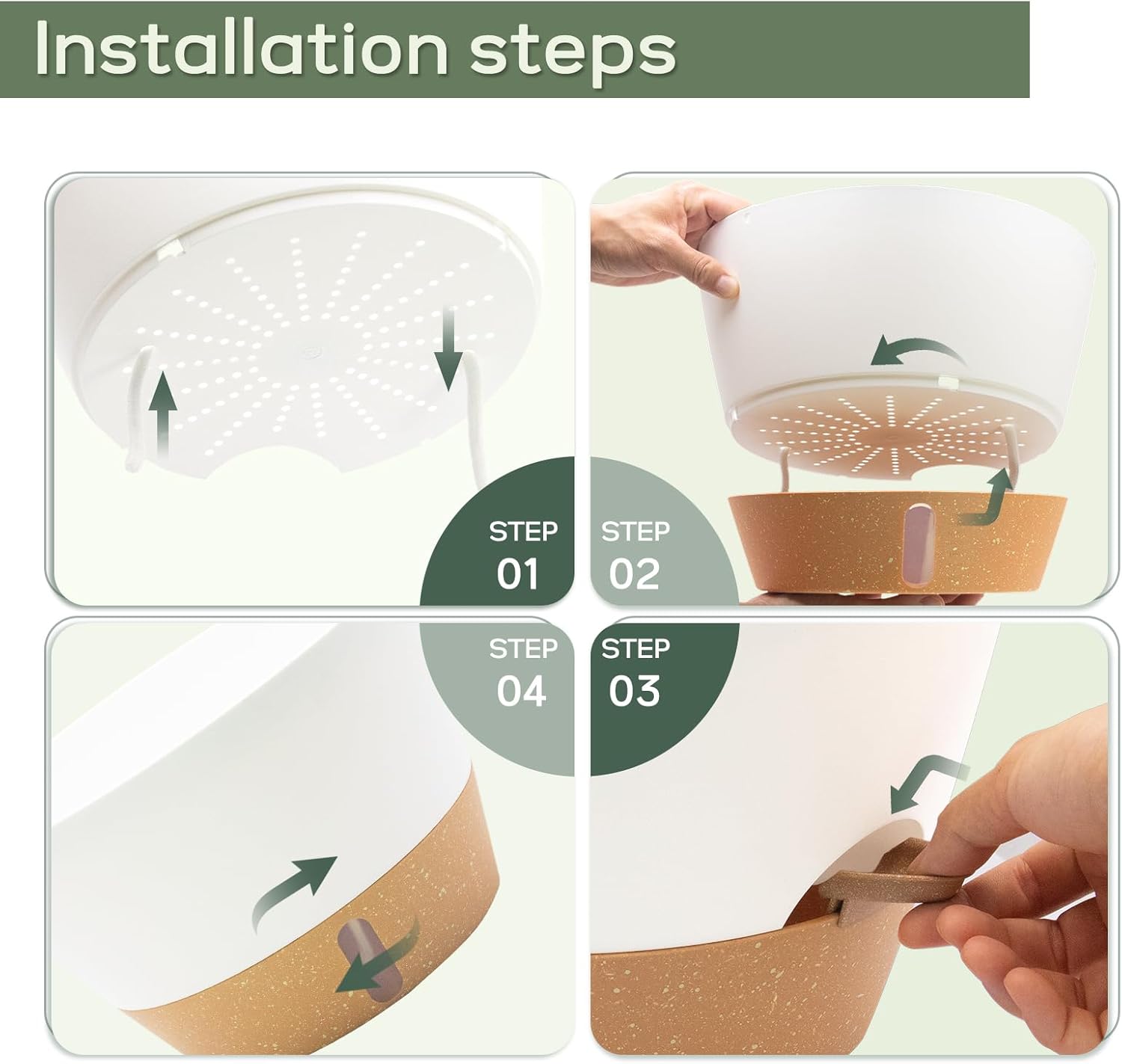 Installation steps

STEP 01

STEP 02

STEP 04

STEP 03