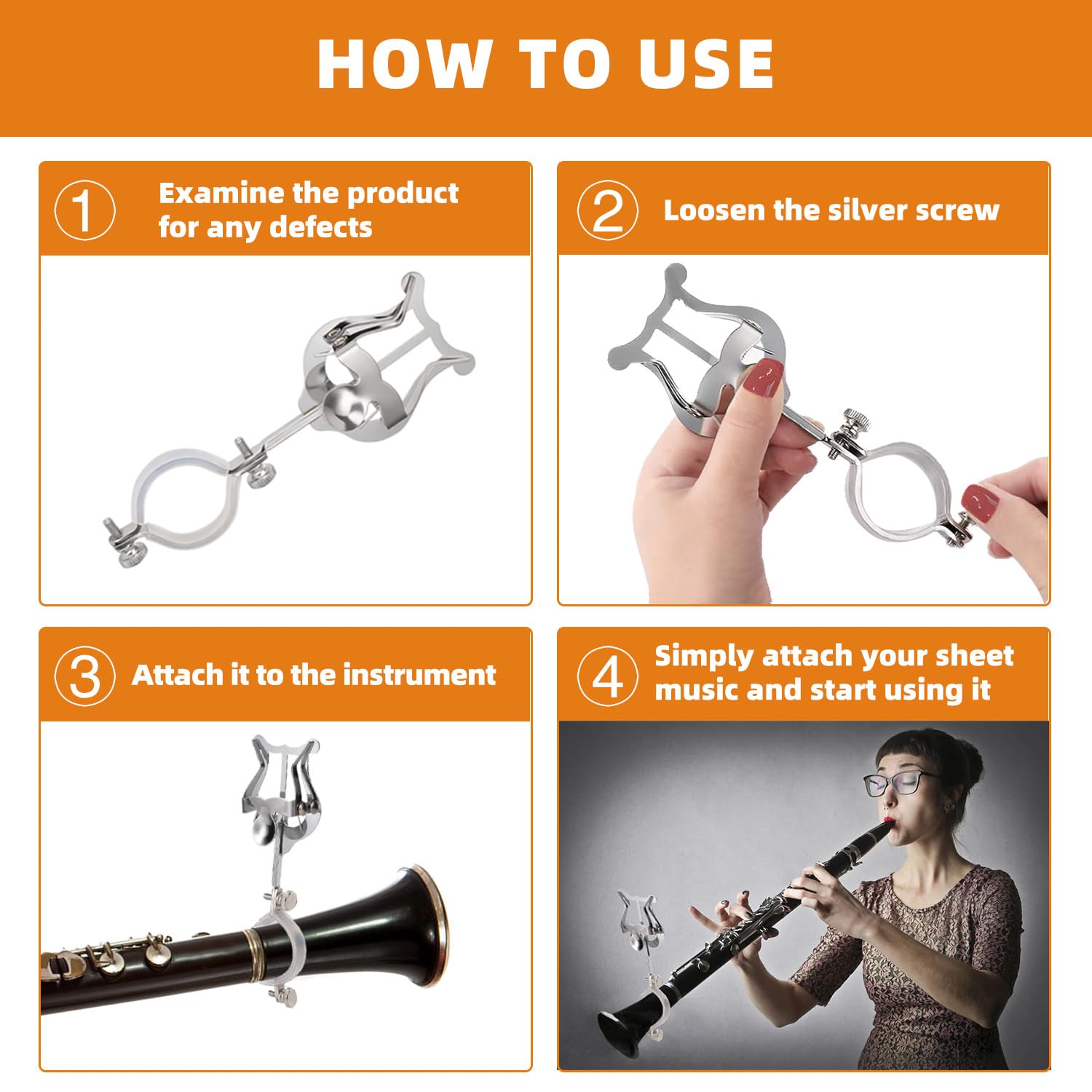 HOW TO USE

1 Examine the product for any defects

2 Loosen the silver screw

3 Attach it to the instrument

4 Simply attach your sheet music and start using it