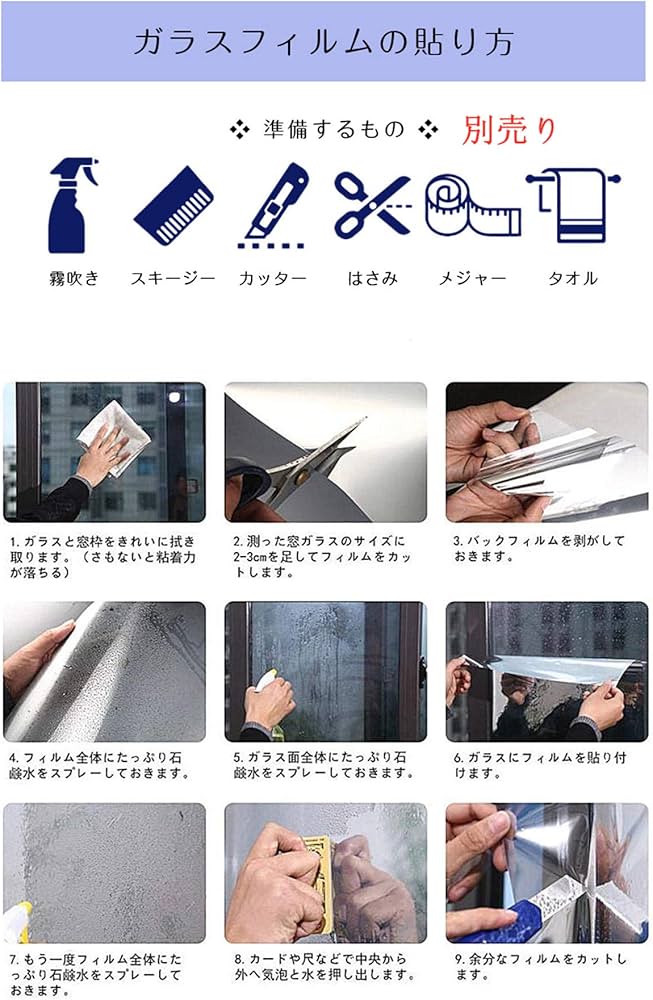 ガラスフィルムの貼り方

❖ 準備するもの ❖ 別売り

霧吹き スキージー カッター はさみ メジャー タオル

1. ガラスと窓枠をきれいに拭き取ります。（さもないと粘着力が落ちる）

2. 測った窓ガラスのサイズに2-3cmを足してフィルムをカットします。

3. バックフィルムを剥がしておきます。

4. フィルム全体にたっぷり石鹸水をスプレーしておきます。

5. ガラス面全体にたっぷり石鹸水をスプレーしておきます。

6. ガラスにフィルムを貼り付けます。

7. もう一度フィルム全体にたっぷり石鹸水をスプレーしておきます。

8. カードや尺などで中央から外へ気泡と水を押し出します。

9. 余分なフィルムをカットします。