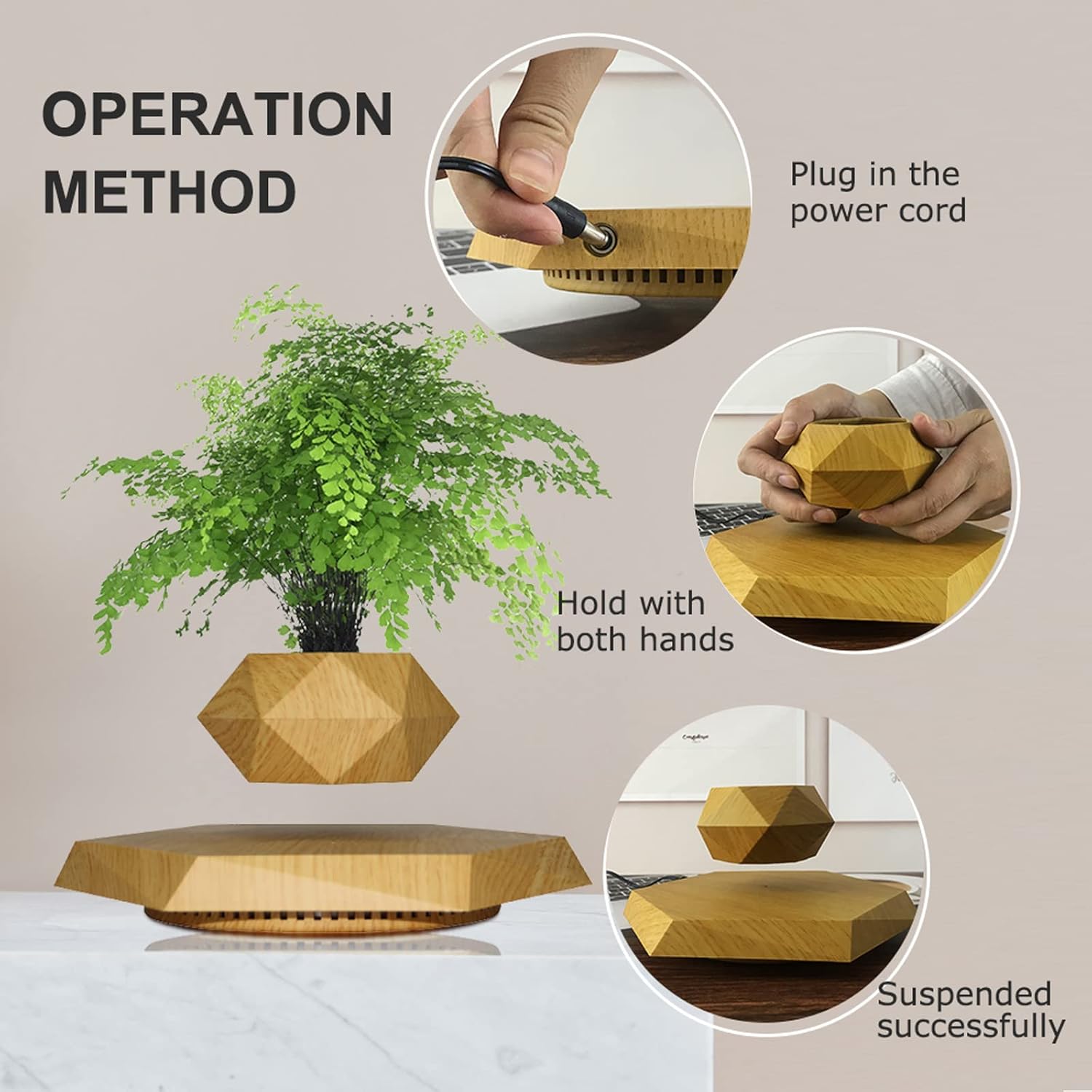 OPERATION METHOD

Plug in the power cord

Hold with both hands

Suspended successfully