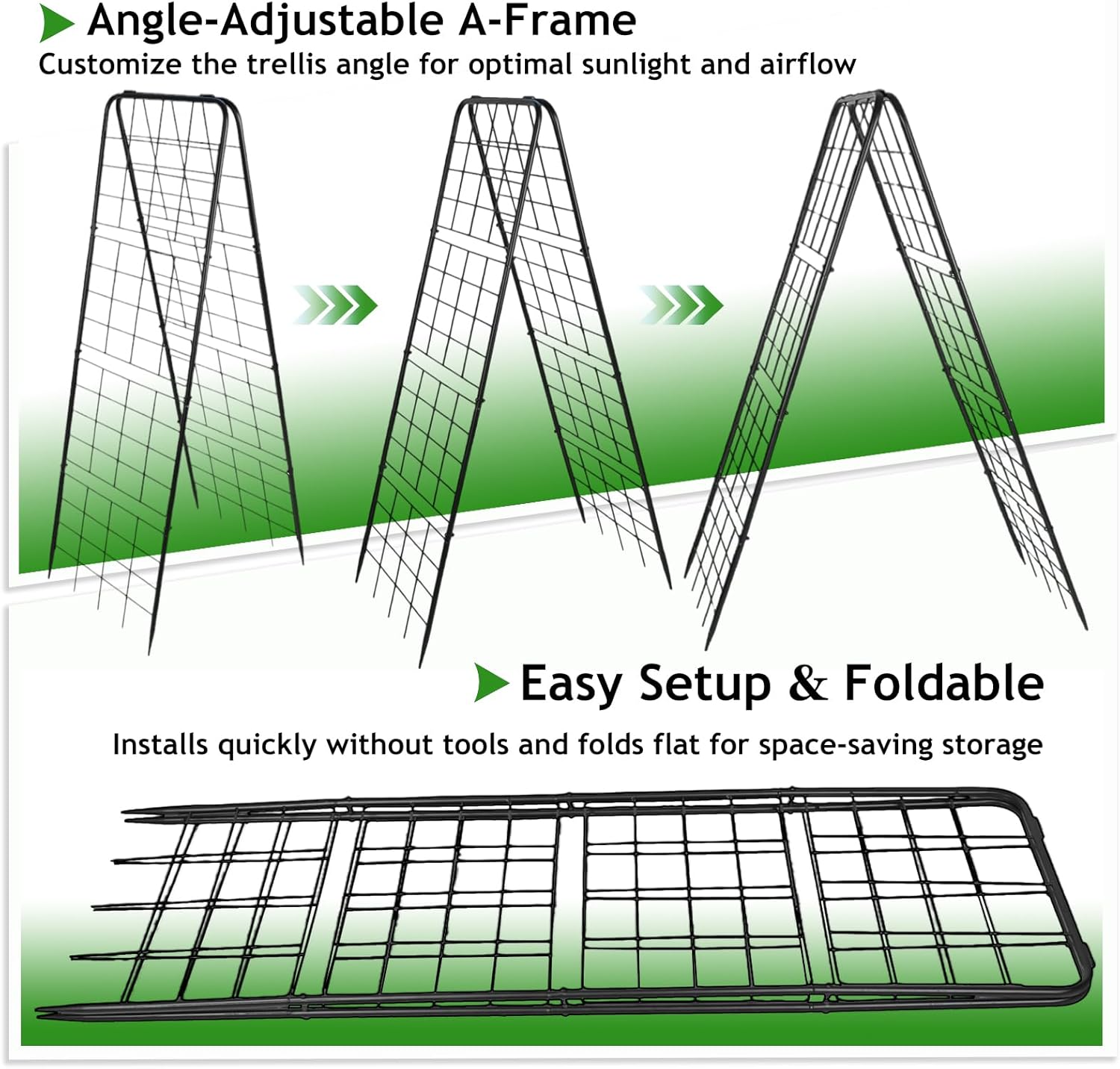 Angle-Adjustable A-Frame

Customize the trellis angle for optimal sunlight and airflow

Easy Setup & Foldable

Installs quickly without tools and folds flat for space-saving storage