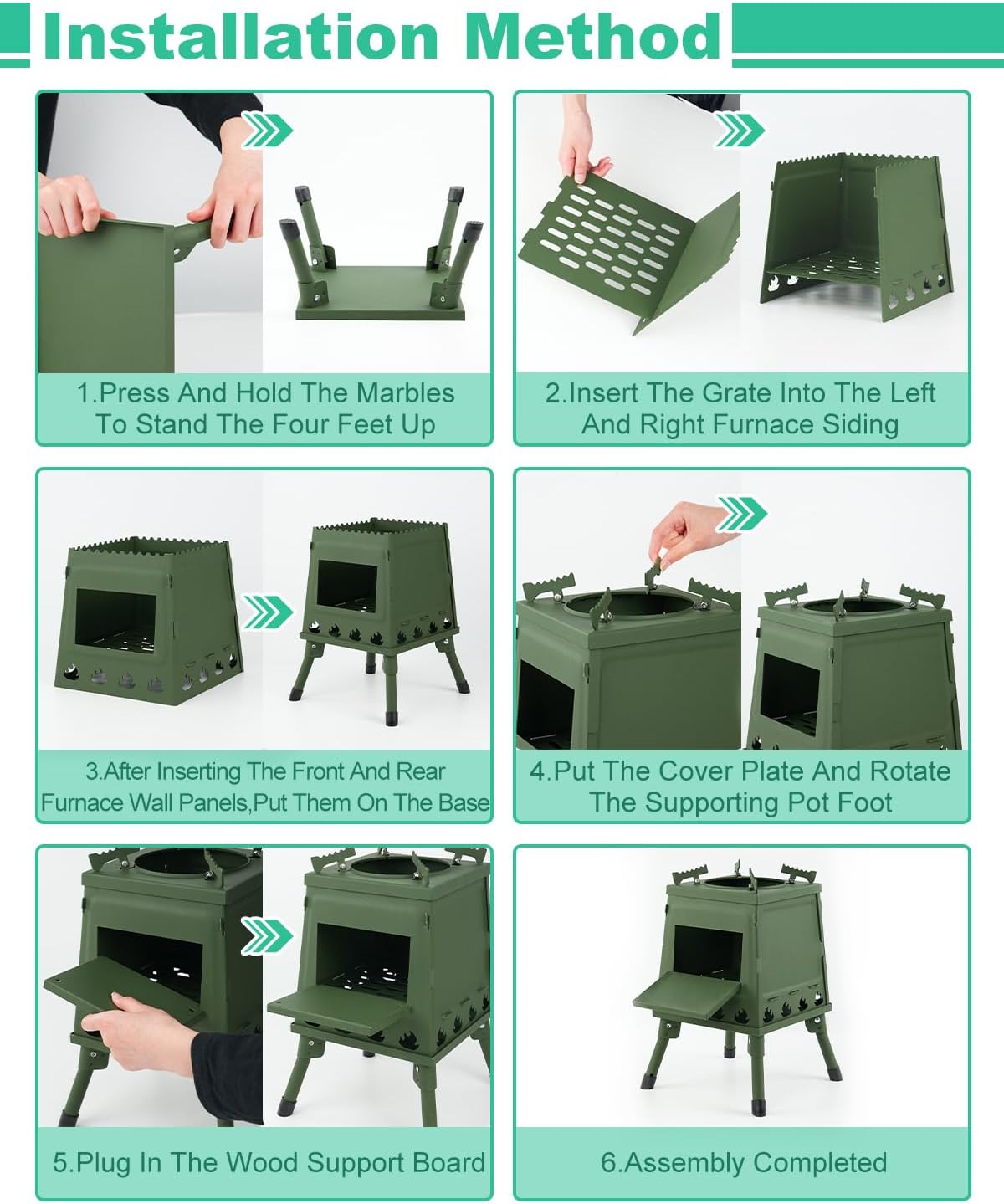 Installation Method

1.Press And Hold The Marbles To Stand The Four Feet Up

2.Insert The Grate Into The Left And Right Furnace Siding

3.After Inserting The Front And Rear Furnace Wall Panels,Put Them On The Base

4.Put The Cover Plate And Rotate The Supporting Pot Foot

5.Plug In The Wood Support Board

6.Assembly Completed