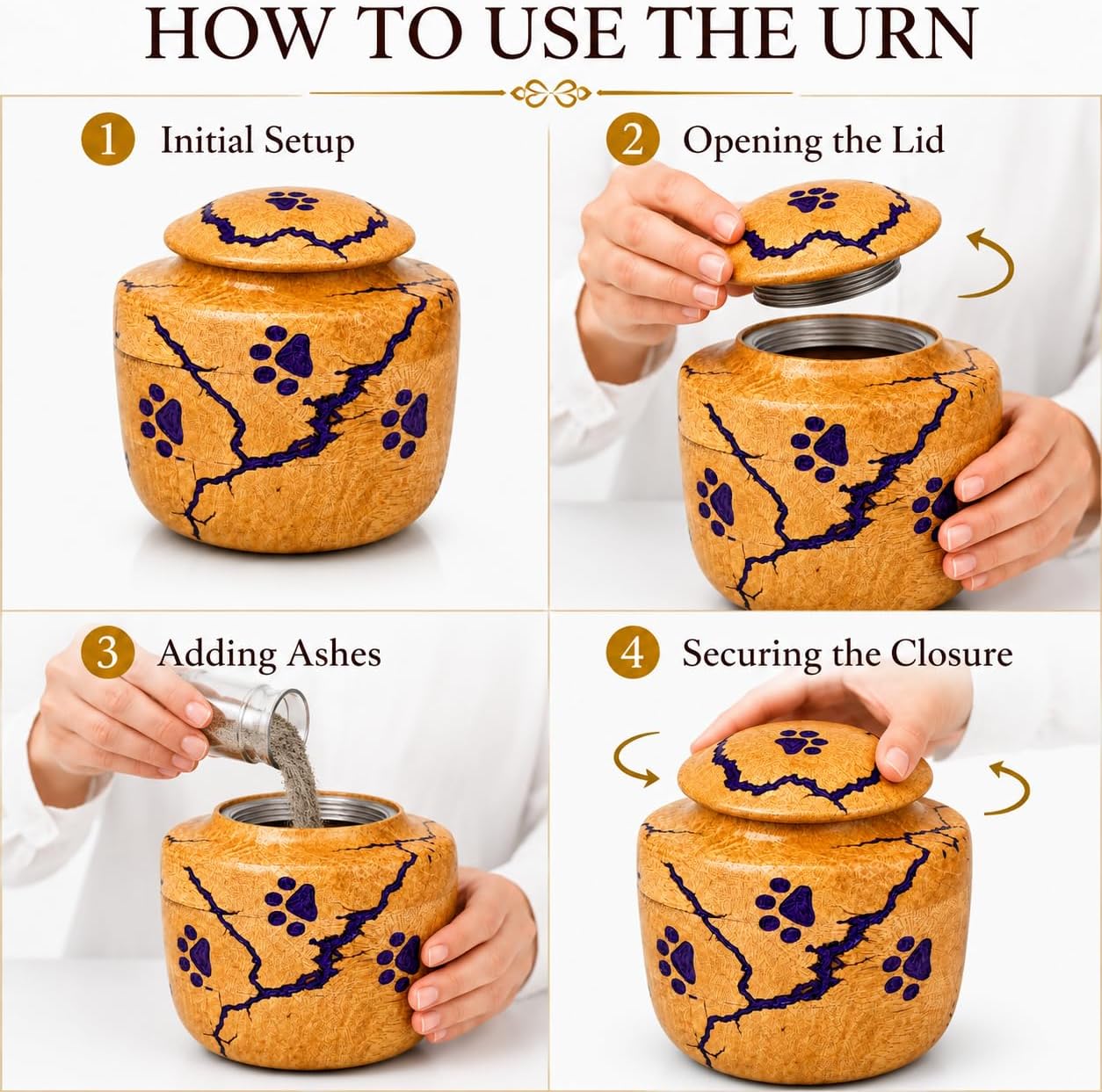 HOW TO USE THE URN

1 Initial Setup

2 Opening the Lid

3 Adding Ashes

4 Securing the Closure