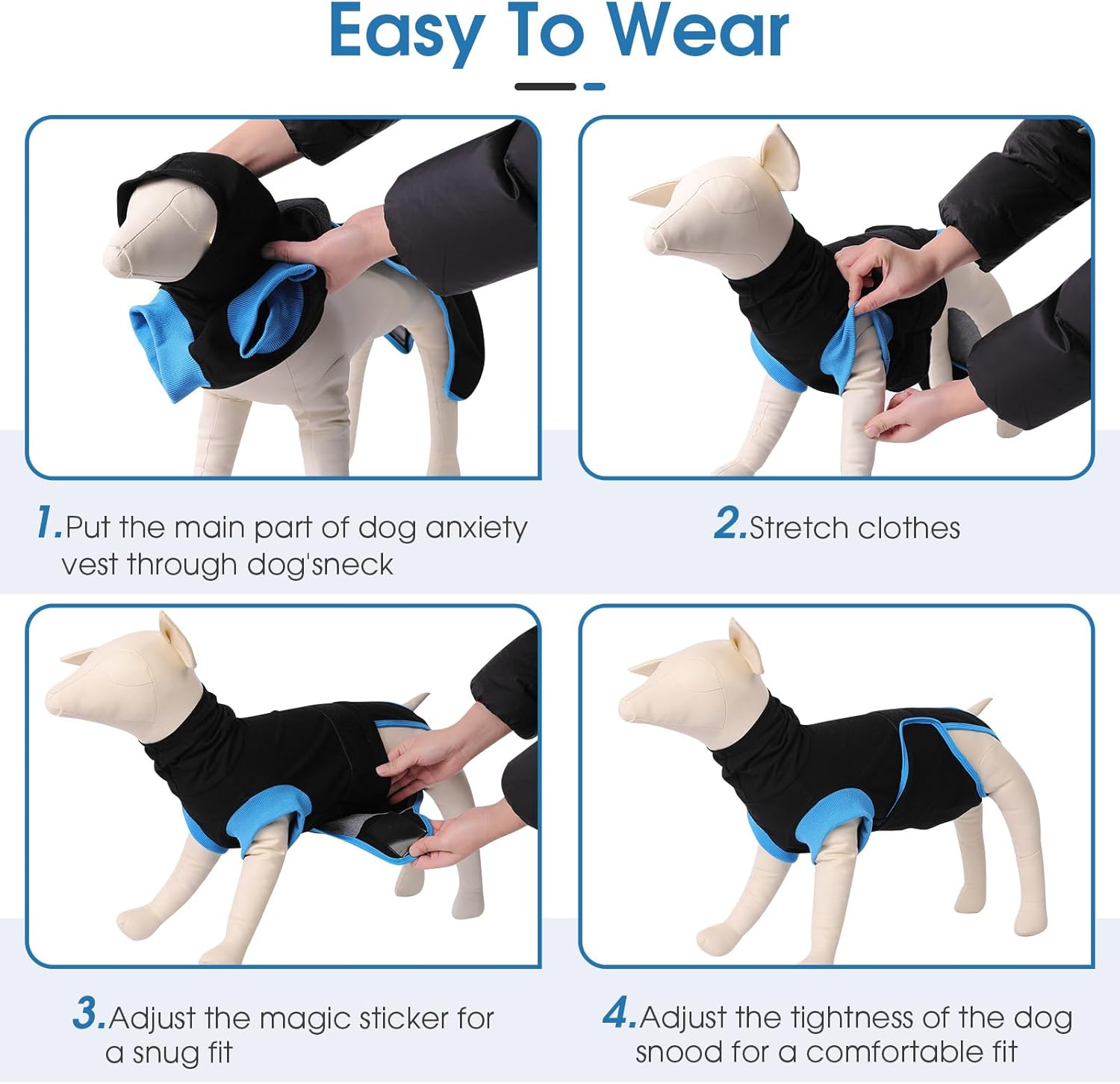 Easy To Wear

1.Put the main part of dog anxiety vest through dog'sneck

2.Stretch clothes

3.Adjust the magic sticker for a snug fit

4.Adjust the tightness of the dog snood for a comfortable fit