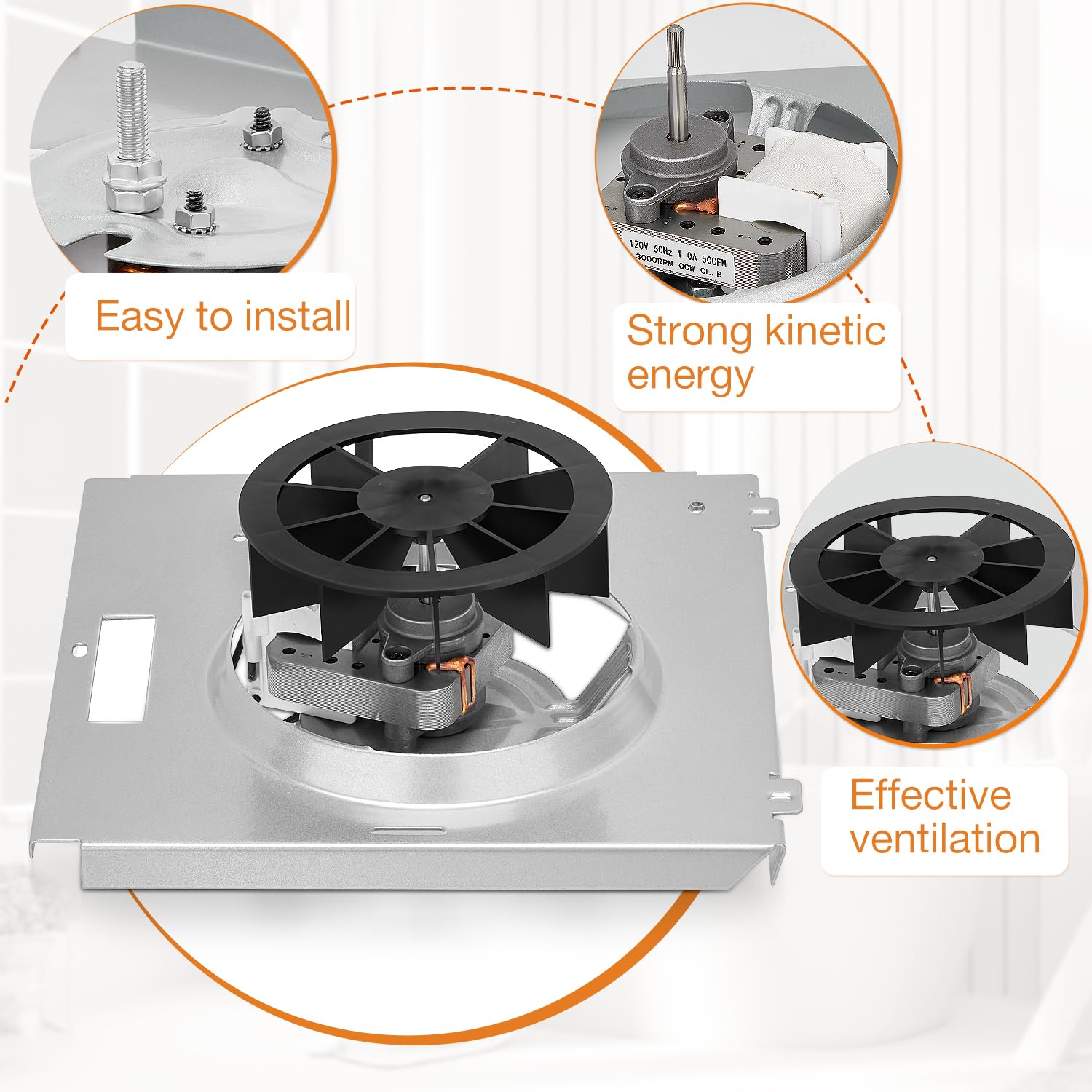 Easy to install

120V 60Hz 1.0A 50CFM
3000RPM CCW CL. B

Strong kinetic energy

Effective ventilation