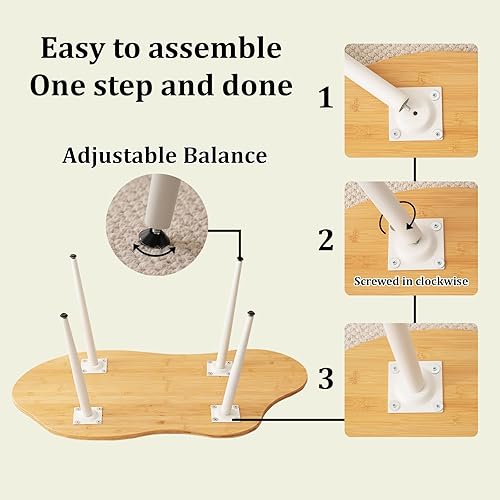 Easy to assemble
One step and done

Adjustable Balance

1

2

Screwed in clockwise

3