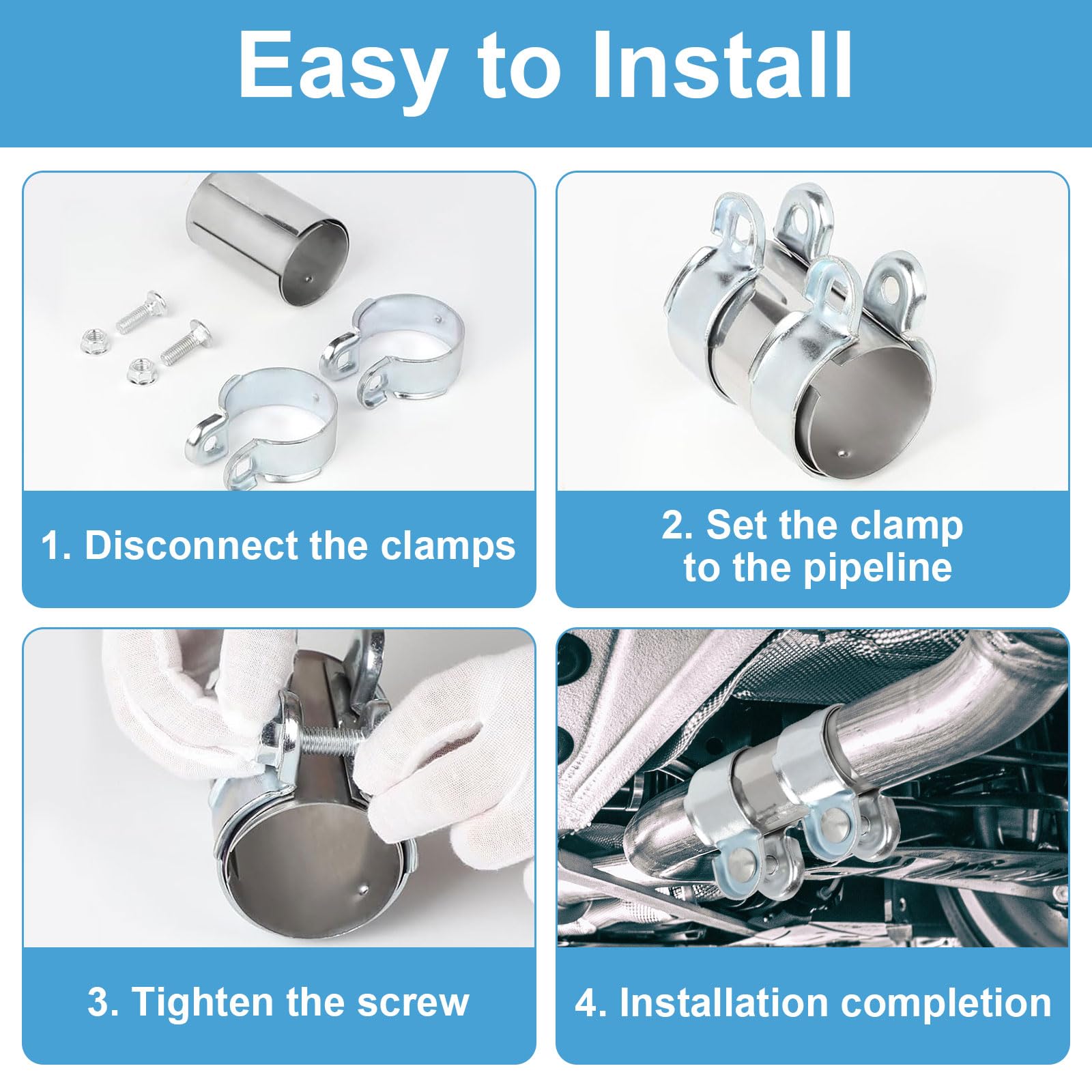 Easy to Install

1. Disconnect the clamps

2. Set the clamp to the pipeline

3. Tighten the screw

4. Installation completion