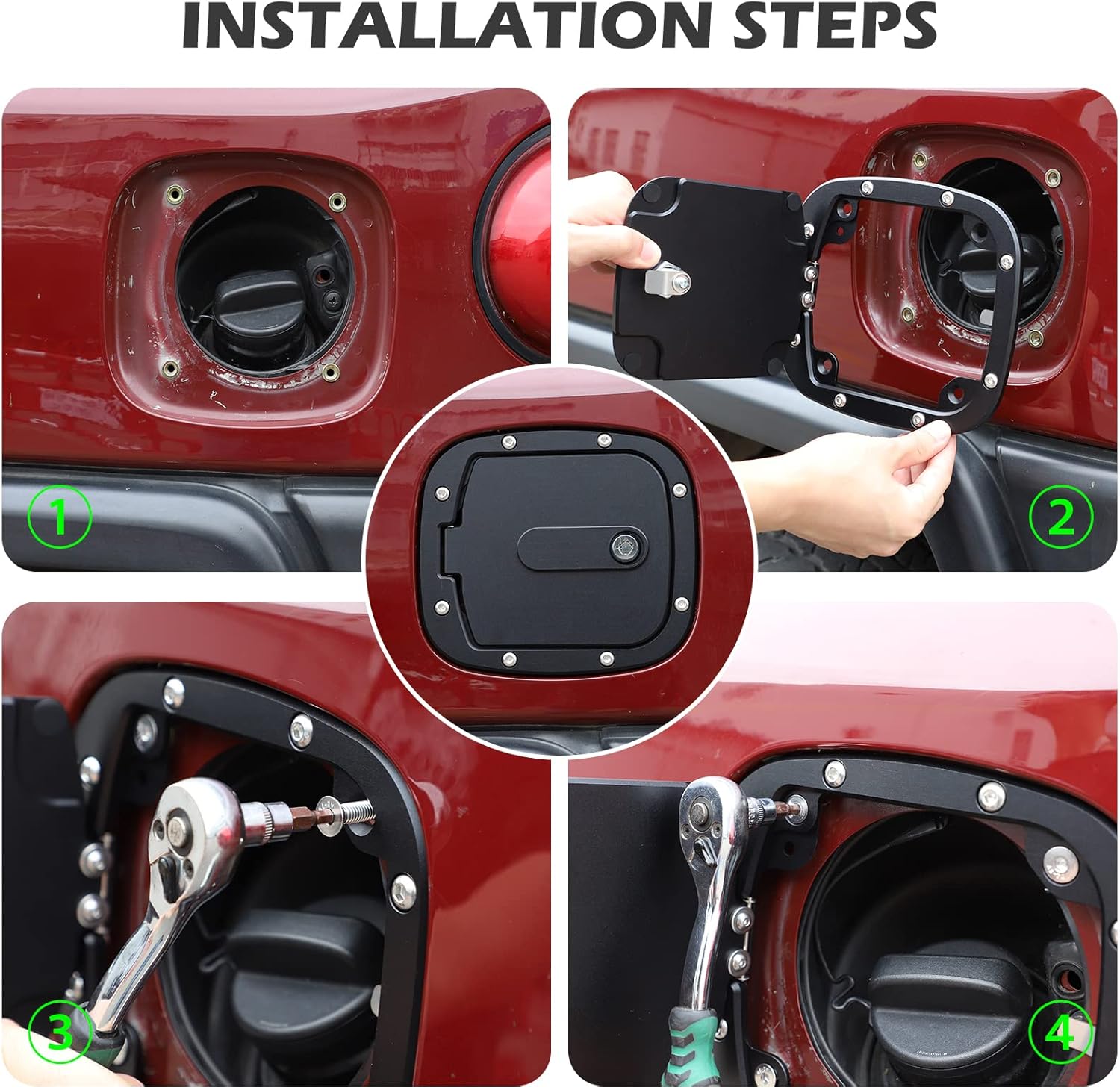 INSTALLATION STEPS

1

2

3

4