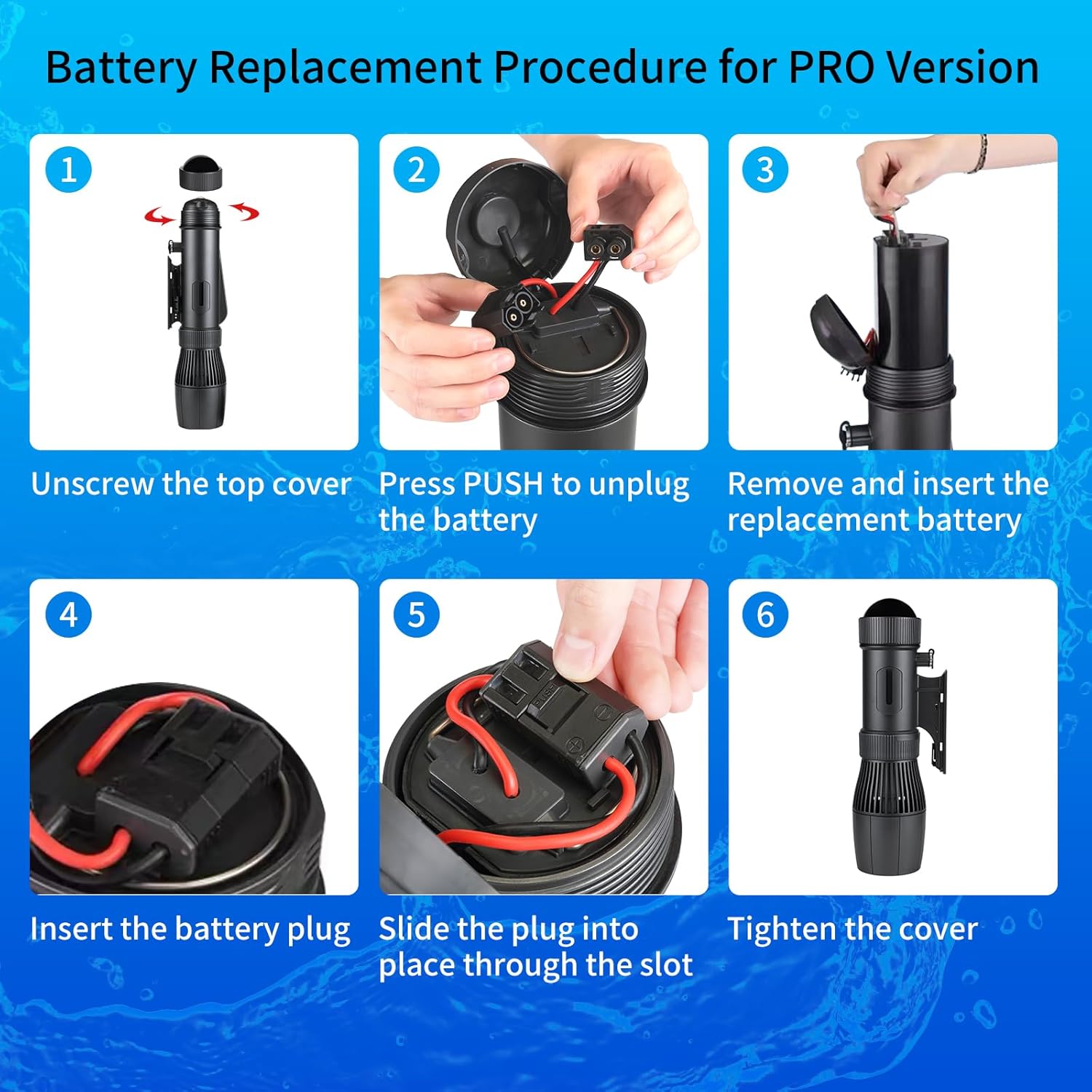 Battery Replacement Procedure for PRO Version

1

Unscrew the top cover

2

Press PUSH to unplug the battery

3

Remove and insert the replacement battery

4

Insert the battery plug

5

Slide the plug into place through the slot

6

Tighten the cover