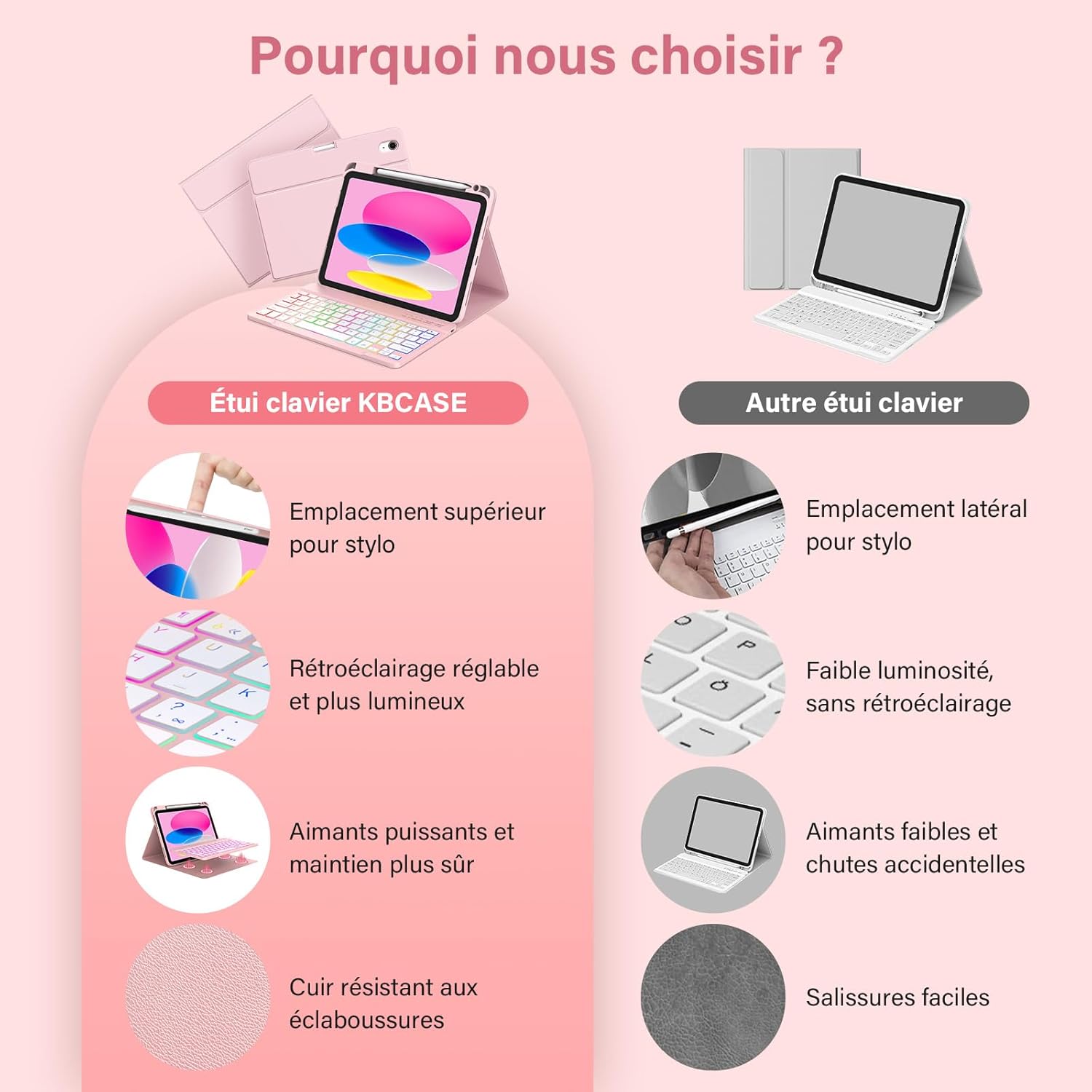 Pourquoi nous choisir ?

Étui clavier KBCASE

Emplacement supérieur pour stylo

Rétroéclairage réglable et plus lumineux

Aimants puissants et maintien plus sûr

Cuir résistant aux éclaboussures

Autre étui clavier

Emplacement latéral pour stylo

Faible luminosité, sans rétroéclairage

Aimants faibles et chutes accidentelles

Salissures faciles