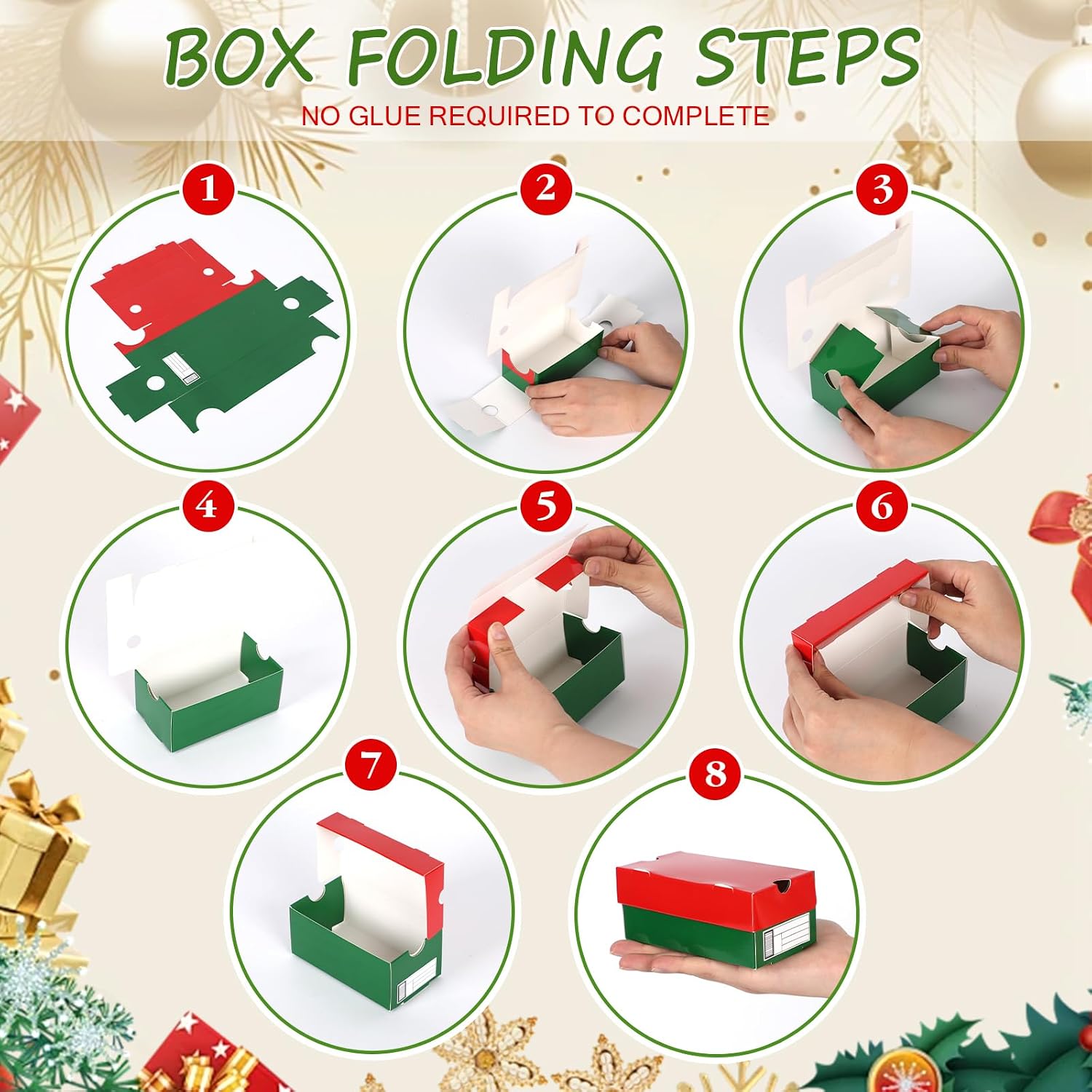 BOX FOLDING STEPS
NO GLUE REQUIRED TO COMPLETE

1

2

3

4

5

6

7

8