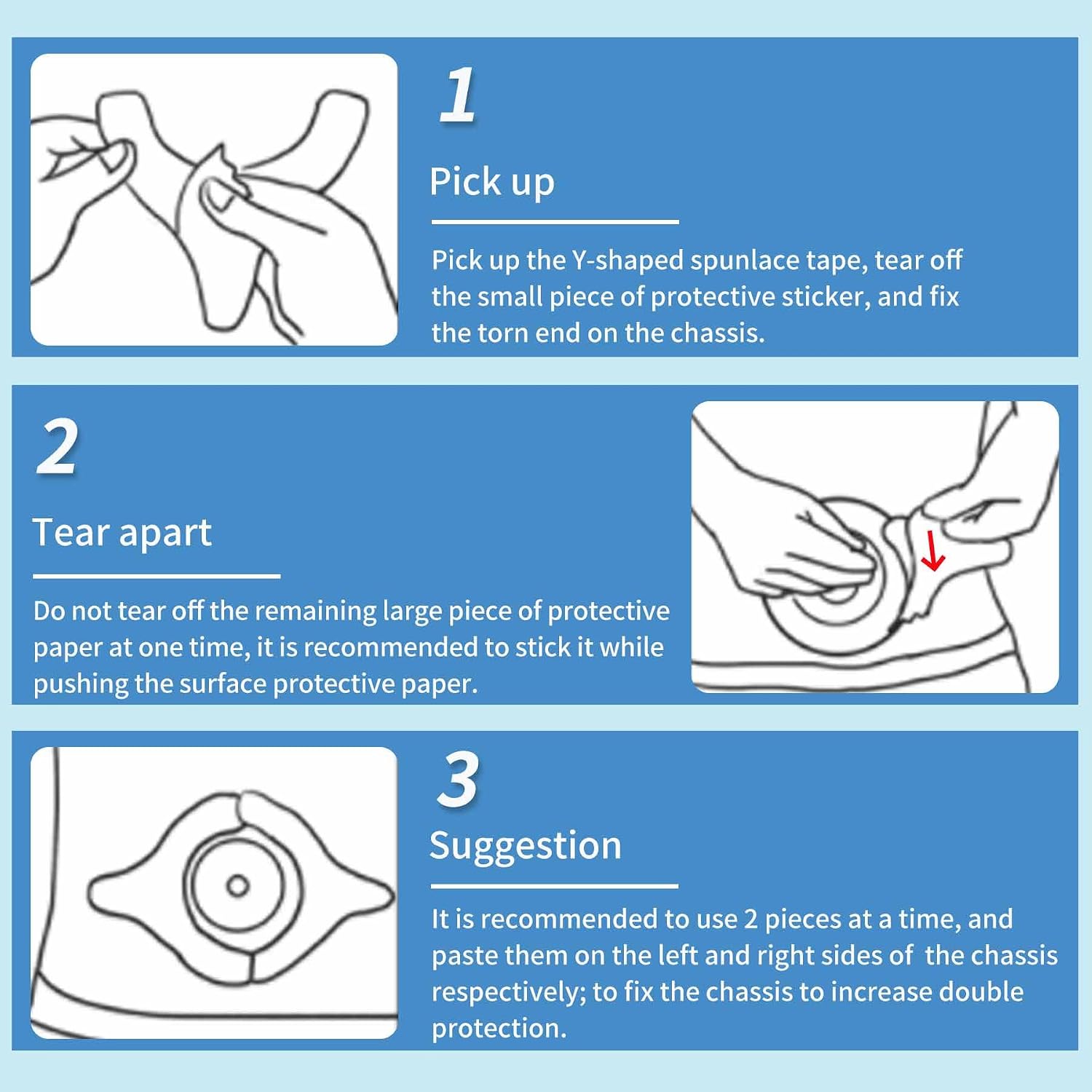 1

Pick up

Pick up the Y-shaped spunlace tape, tear off the small piece of protective sticker, and fix the torn end on the chassis.

2

Tear apart

Do not tear off the remaining large piece of protective paper at one time, it is recommended to stick it while pushing the surface protective paper.

3

Suggestion

It is recommended to use 2 pieces at a time, and paste them on the left and right sides of the chassis respectively; to fix the chassis to increase double protection.