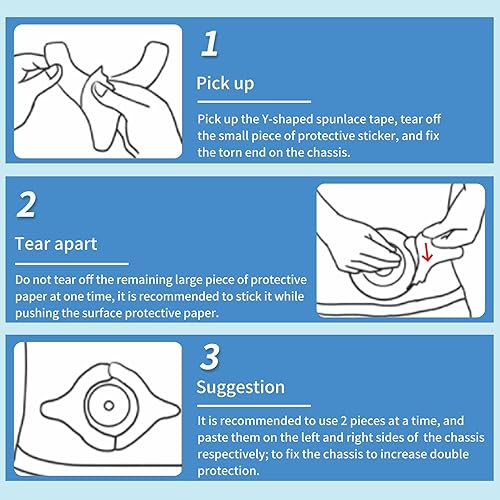 1

Pick up

Pick up the Y-shaped spunlace tape, tear off the small piece of protective sticker, and fix the torn end on the chassis.

2

Tear apart

Do not tear off the remaining large piece of protective paper at one time, it is recommended to stick it while pushing the surface protective paper.

3

Suggestion

It is recommended to use 2 pieces at a time, and paste them on the left and right sides of the chassis respectively; to fix the chassis to increase double protection.