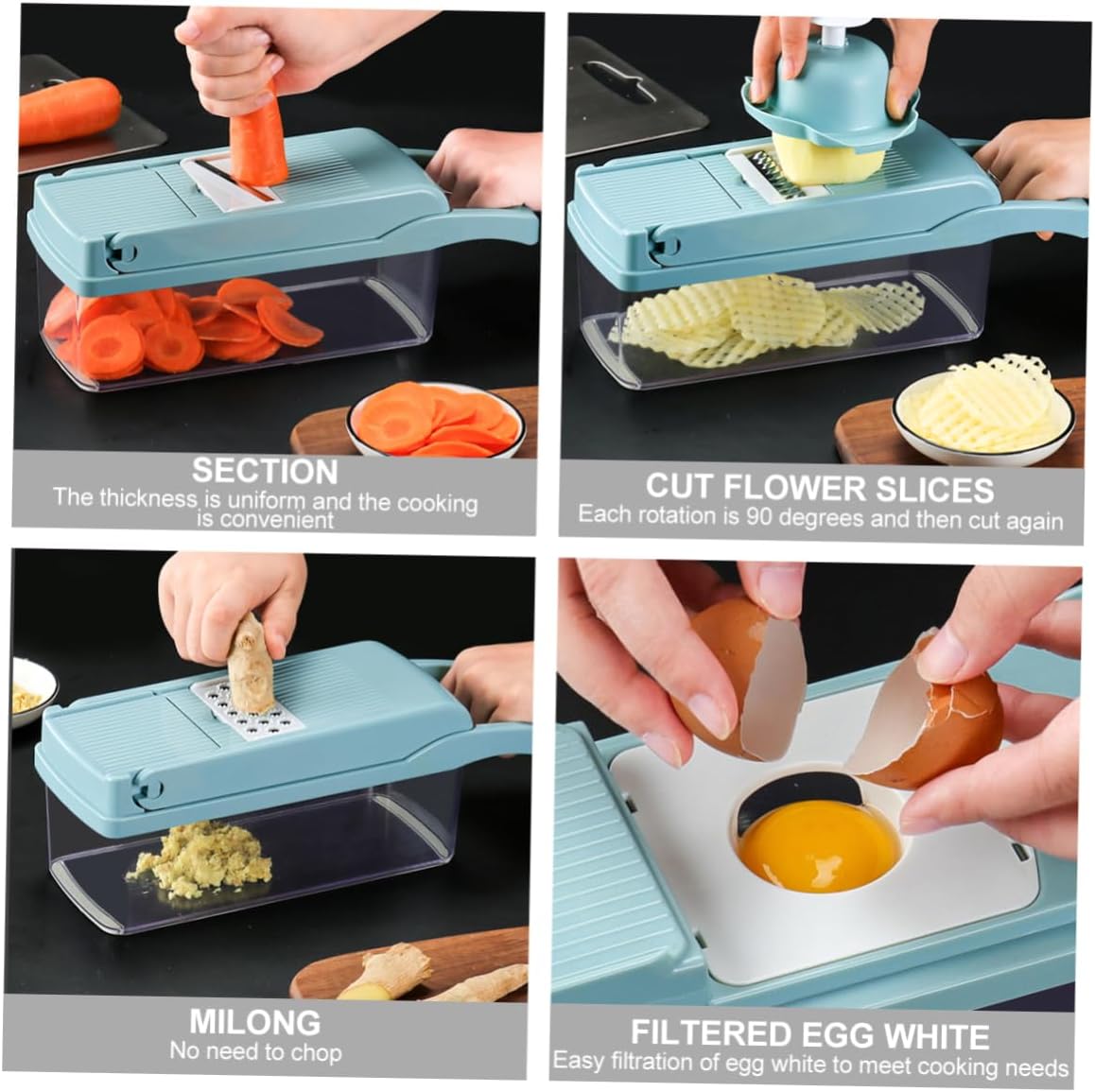 SECTION
The thickness is uniform and the cooking is convenient

CUT FLOWER SLICES
Each rotation is 90 degrees and then cut again

MILONG
No need to chop

FILTERED EGG WHITE
Easy filtration of egg white to meet cooking needs