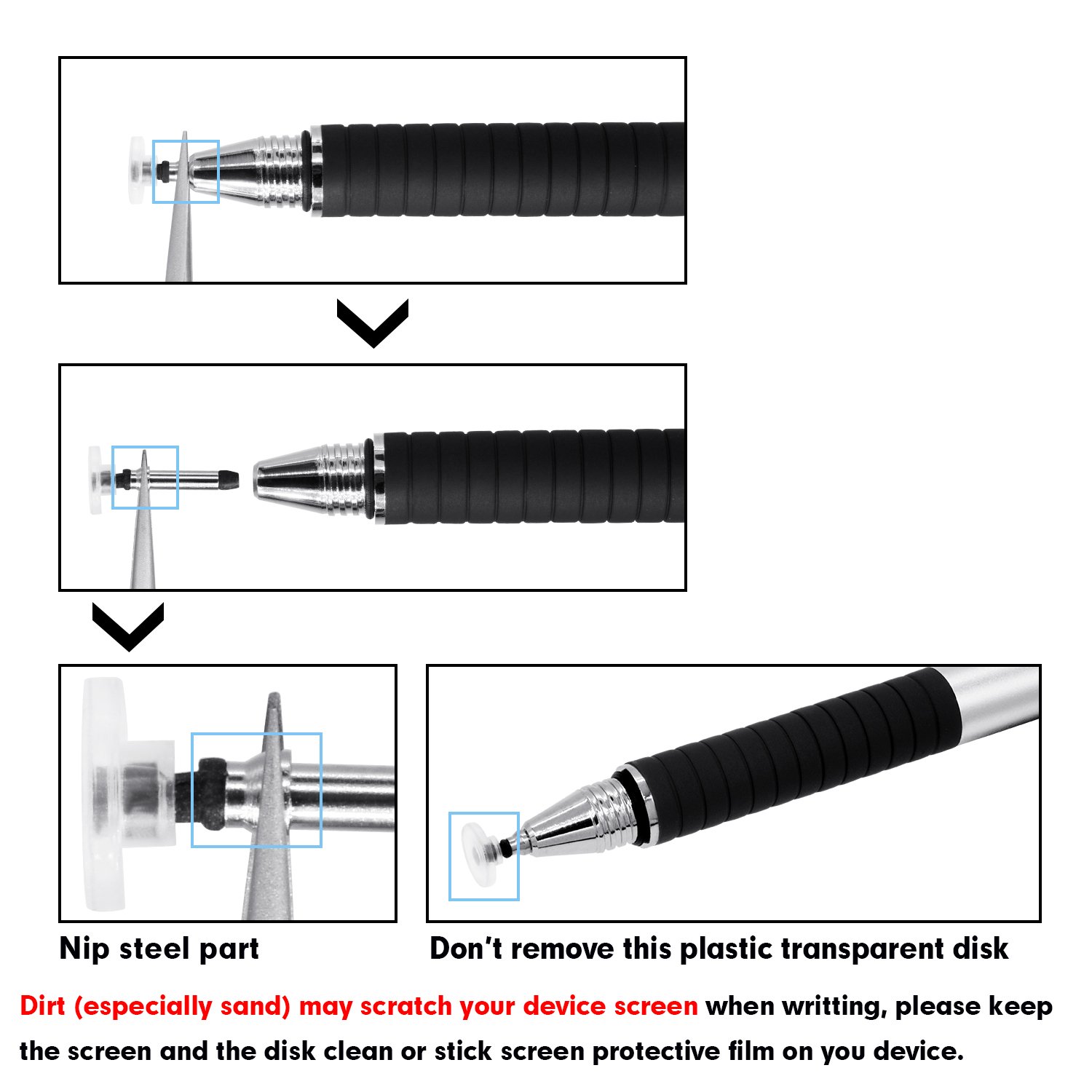 Nip steel part

Don't remove this plastic transparent disk

Dirt (especially sand) may scratch your device screen when writting, please keep the screen and the disk clean or stick screen protective film on you device.