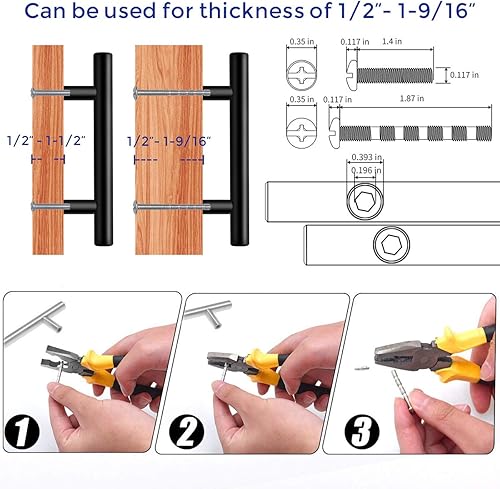 Can be used for thickness of 1/2"- 1-9/16"

1/2" - 1-1/2"

1/2"- 1-9/16"

0.35 in
0.117 in
1.4 in
0.117 in

0.35 in
0.117 in
1.87 in

0.393 in
0.196 in

1

2

3