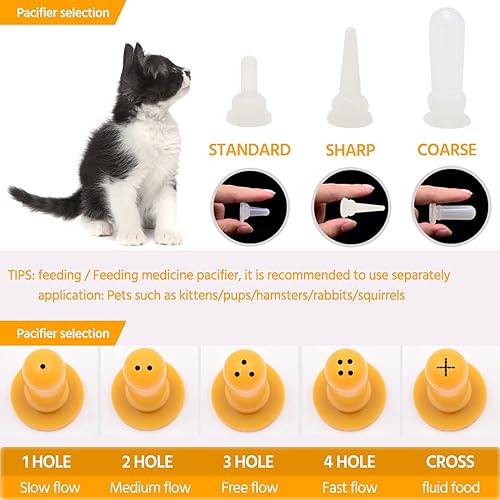 Pacifier selection

STANDARD SHARP COARSE

TIPS: feeding / Feeding medicine pacifier, it is recommended to use separately application: Pets such as kittens/pups/hamsters/rabbits/squirrels

Pacifier selection

| 1 HOLE | 2 HOLE | 3 HOLE | 4 HOLE | CROSS |
|---|---|---|---|---|
| Slow flow | Medium flow | Free flow | Fast flow | fluid food |