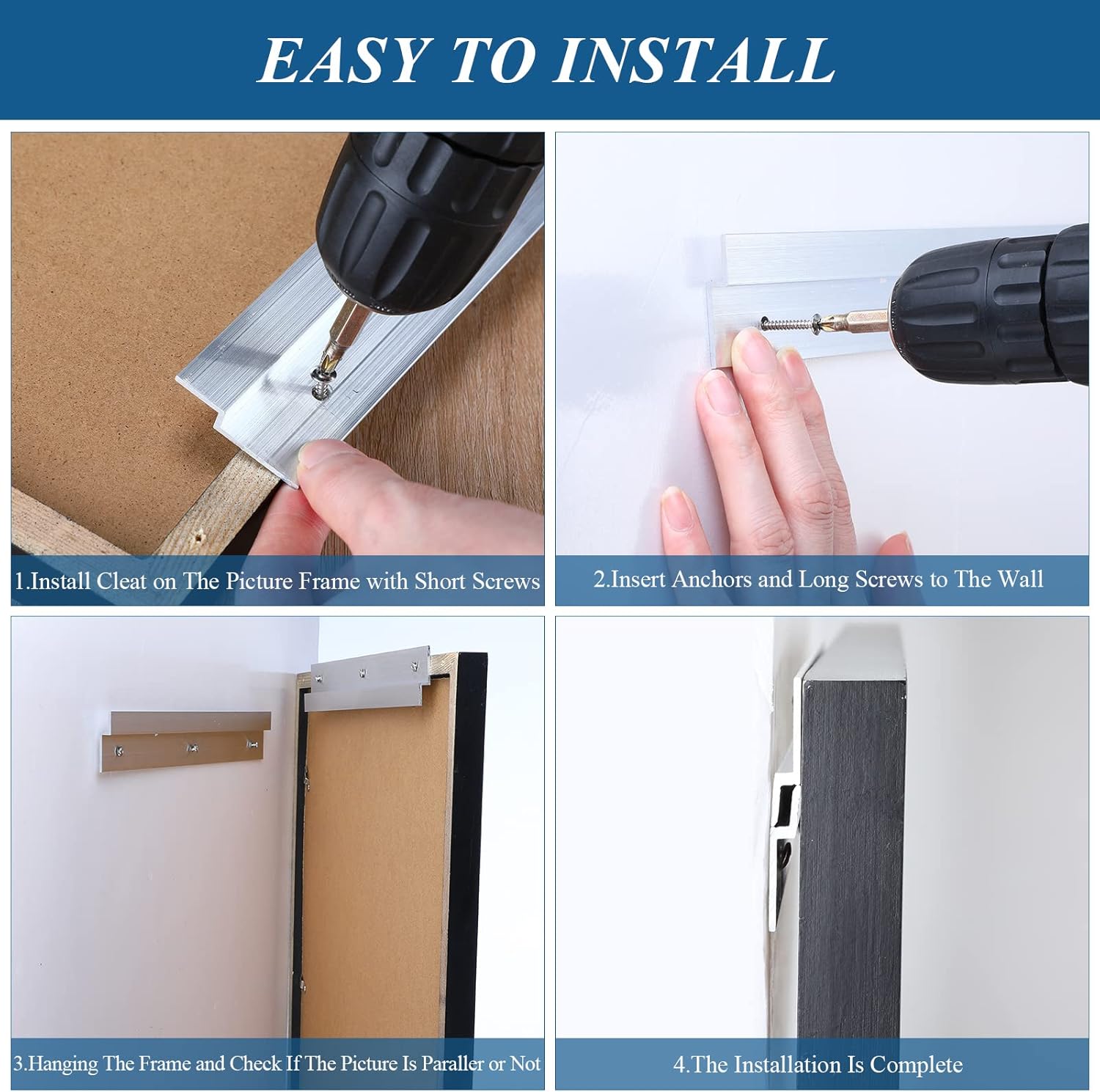 EASY TO INSTALL

1.Install Cleat on The Picture Frame with Short Screws

2.Insert Anchors and Long Screws to The Wall

3.Hanging The Frame and Check If The Picture Is Paraller or Not

4.The Installation Is Complete