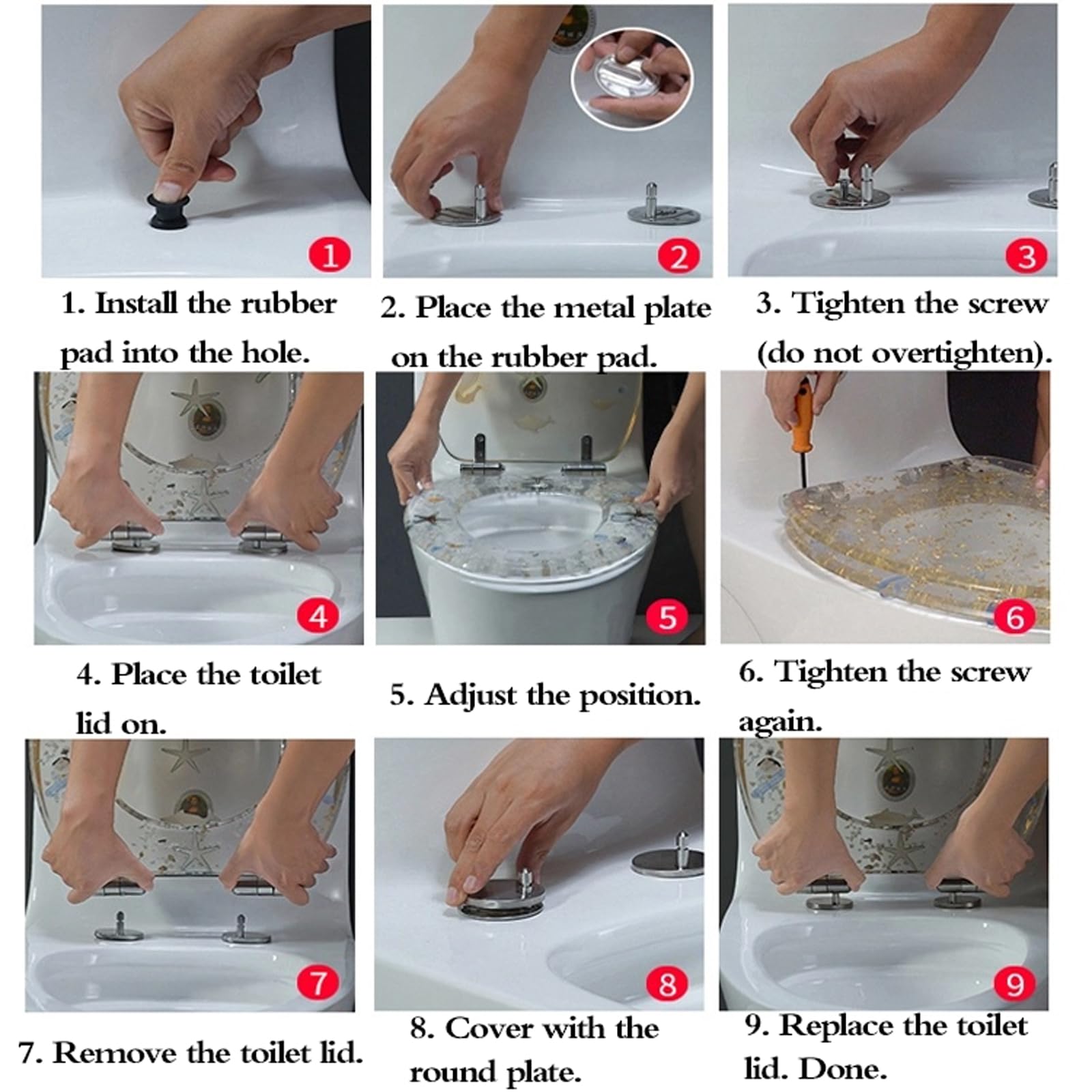 1

1. Install the rubber pad into the hole.

2

2. Place the metal plate on the rubber pad.

3

3. Tighten the screw (do not overtighten).

4

4. Place the toilet lid on.

5

5. Adjust the position.

6

6. Tighten the screw again.

7

7. Remove the toilet lid.

8

8. Cover with the round plate.

9

9. Replace the toilet lid. Done.