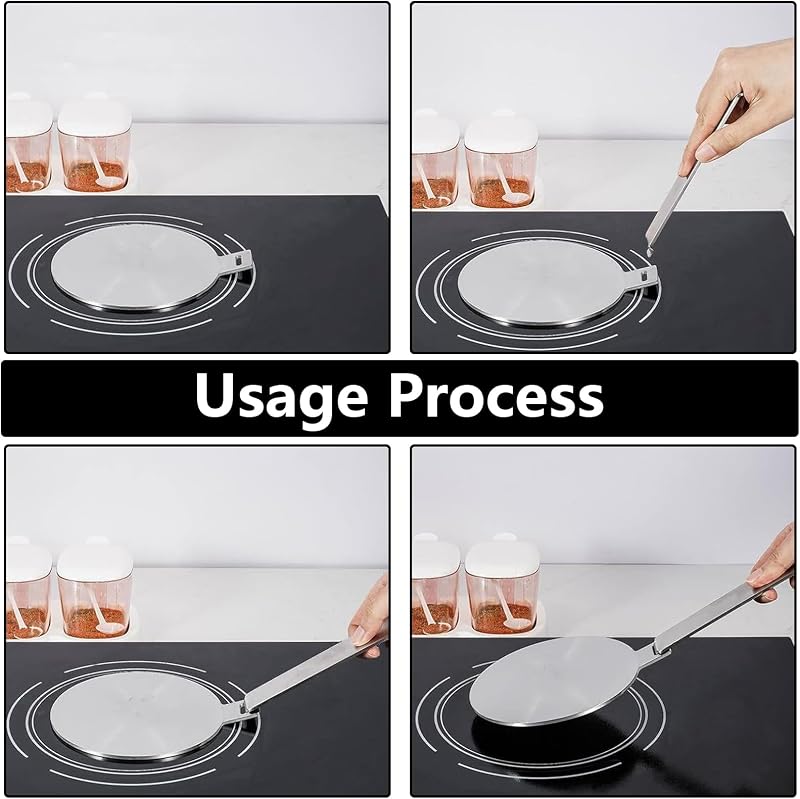 Usage Process