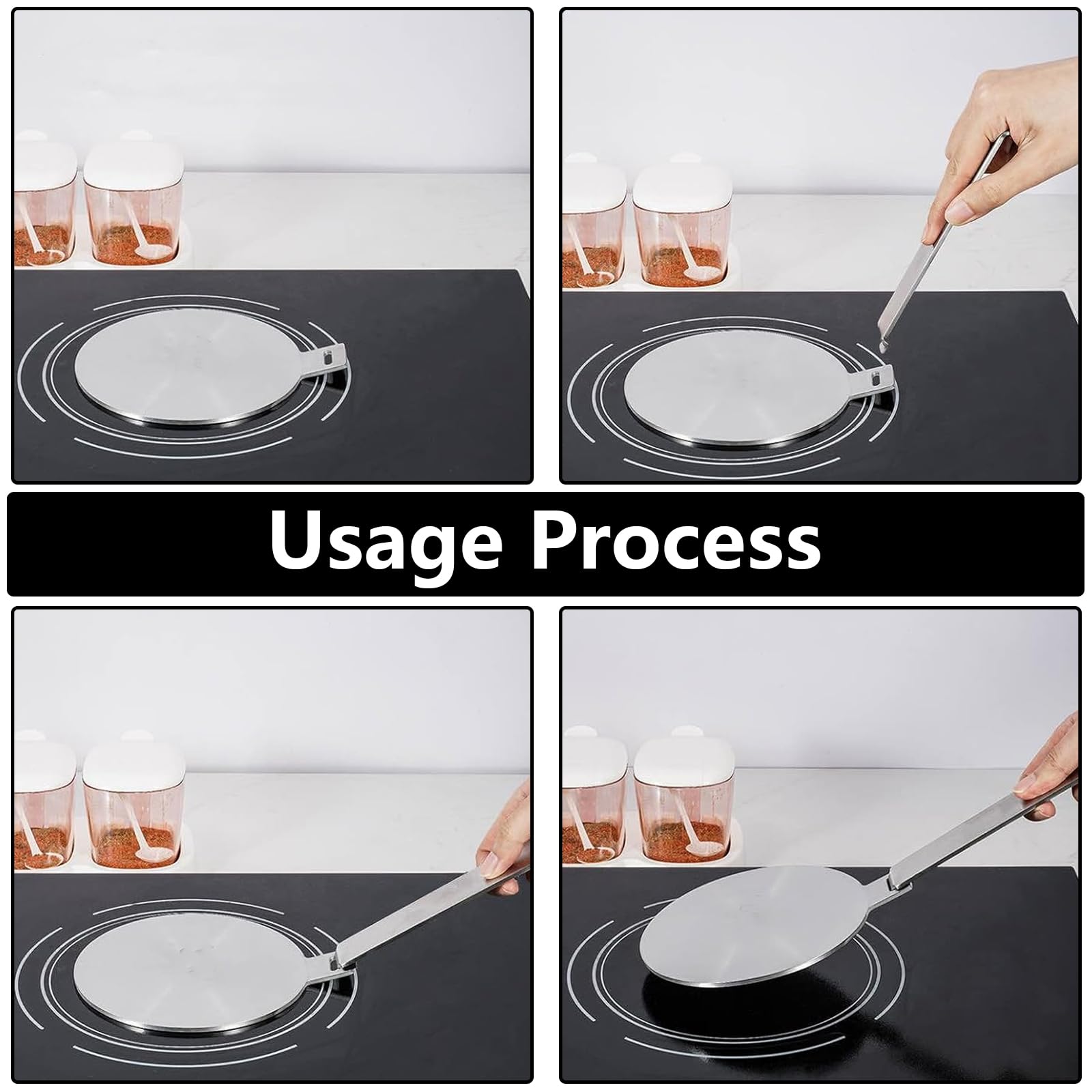 Usage Process