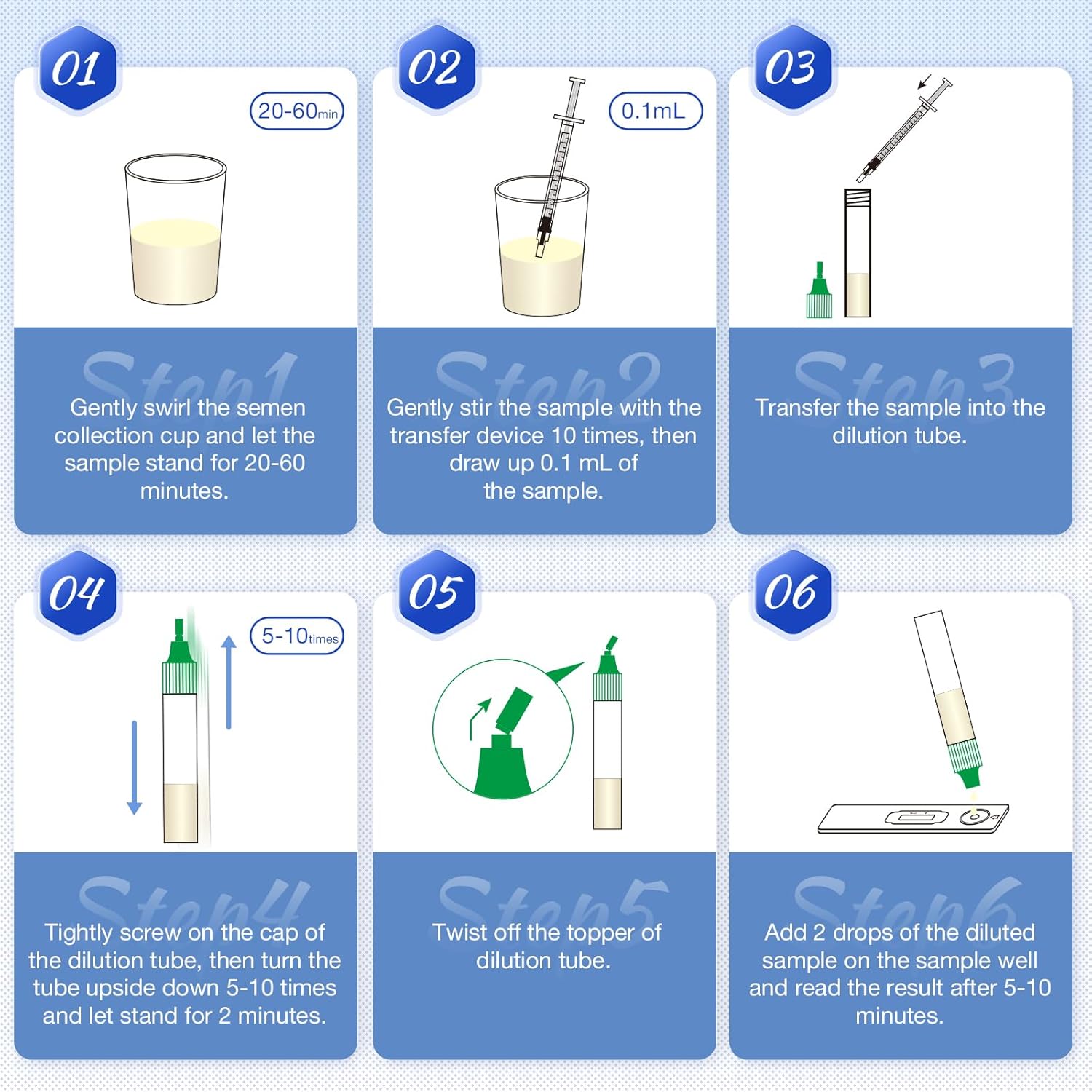 01

20-60min

Step1

Gently swirl the semen collection cup and let the sample stand for 20-60 minutes.

02

0.1mL

Step2

Gently stir the sample with the transfer device 10 times, then draw up 0.1 mL of the sample.

03

Step3

Transfer the sample into the dilution tube.

04

5-10times

Step4

Tightly screw on the cap of the dilution tube, then turn the tube upside down 5-10 times and let stand for 2 minutes.

05

Step5

Twist off the topper of dilution tube.

06

Step6

Add 2 drops of the diluted sample on the sample well and read the result after 5-10 minutes.