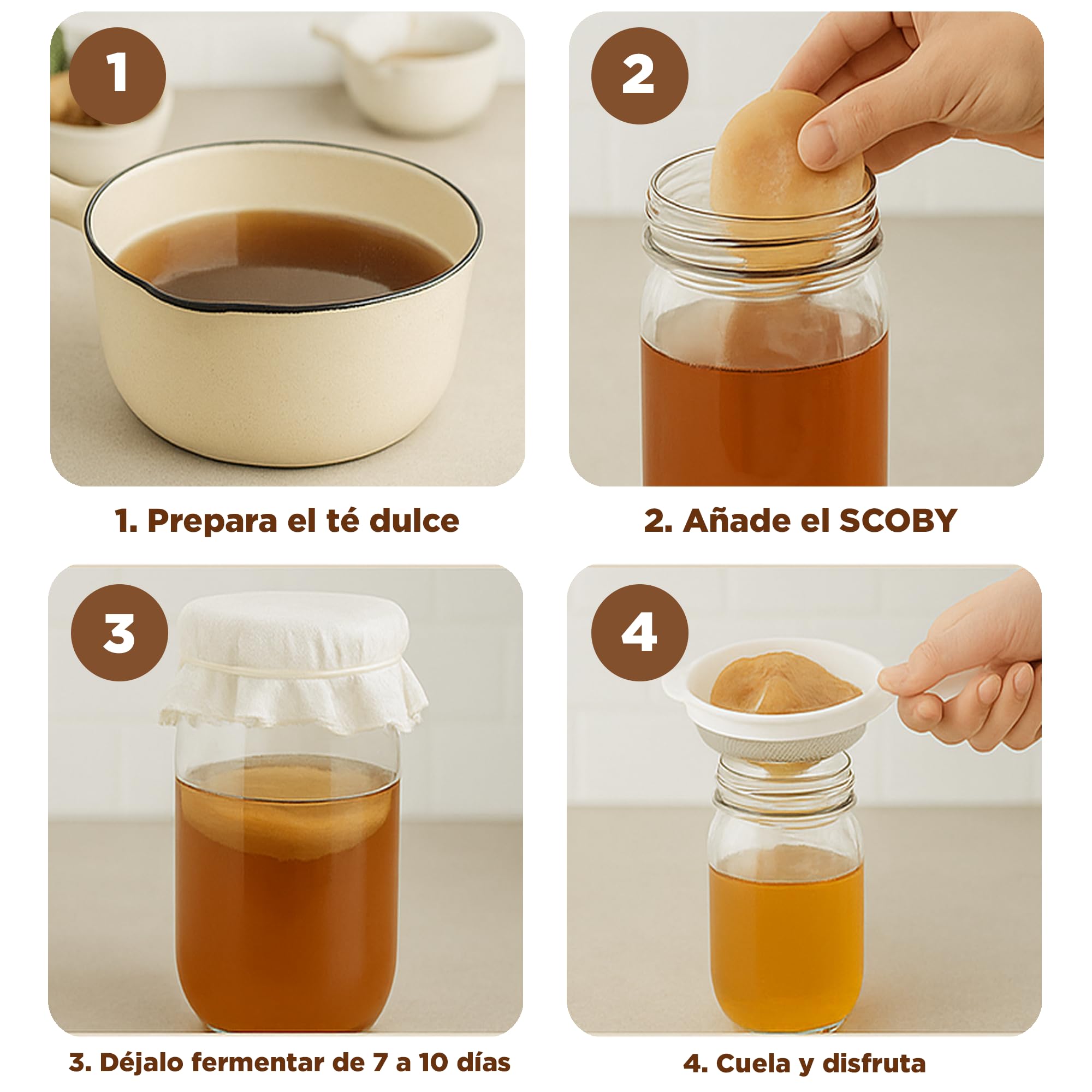 1

1. Prepara el té dulce

2

2. Añade el SCOBY

3

3. Déjalo fermentar de 7 a 10 días

4

4. Cuela y disfruta