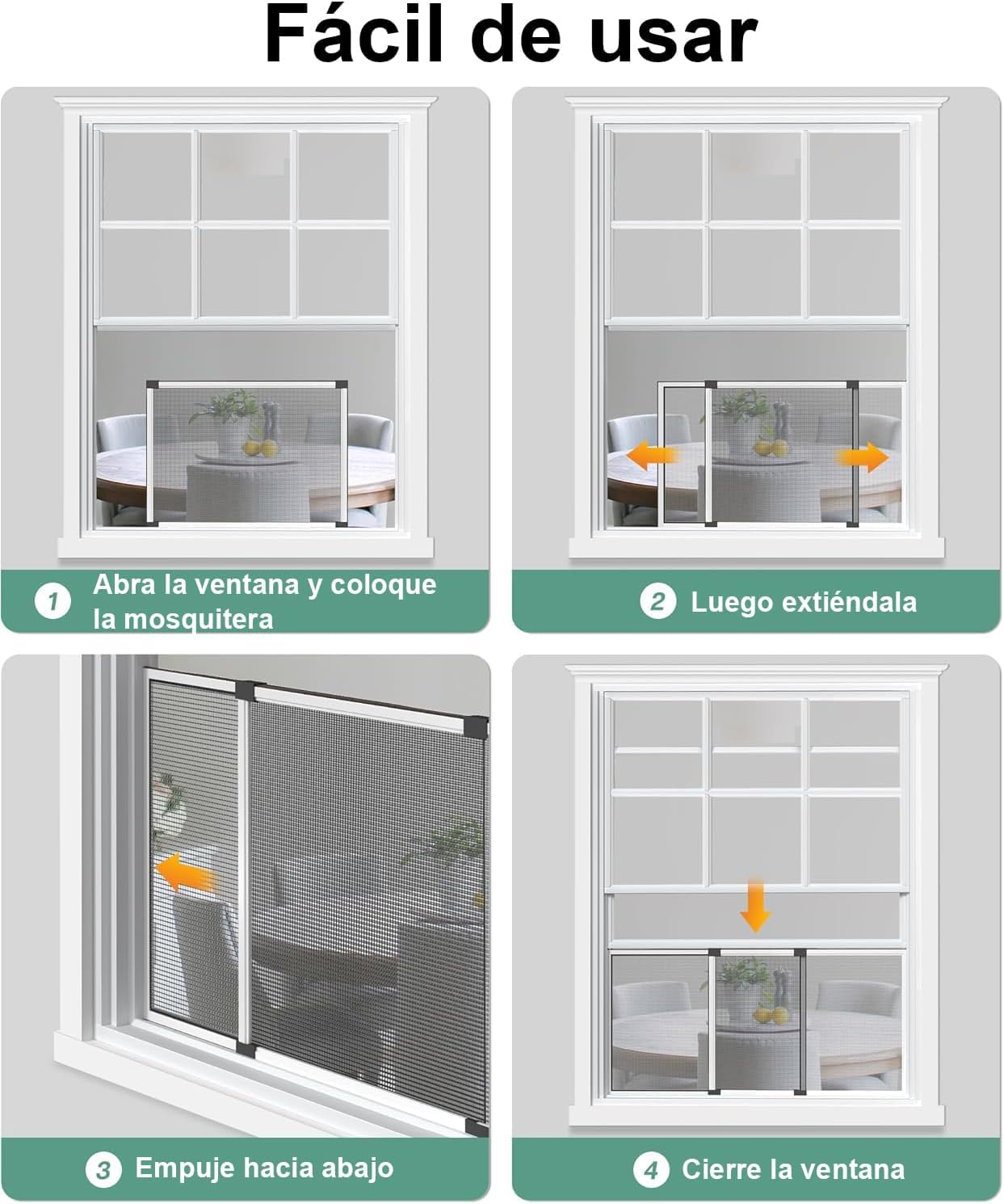 Fácil de usar

1 Abra la ventana y coloque la mosquitera

2 Luego extiéndala

3 Empuje hacia abajo

4 Cierre la ventana