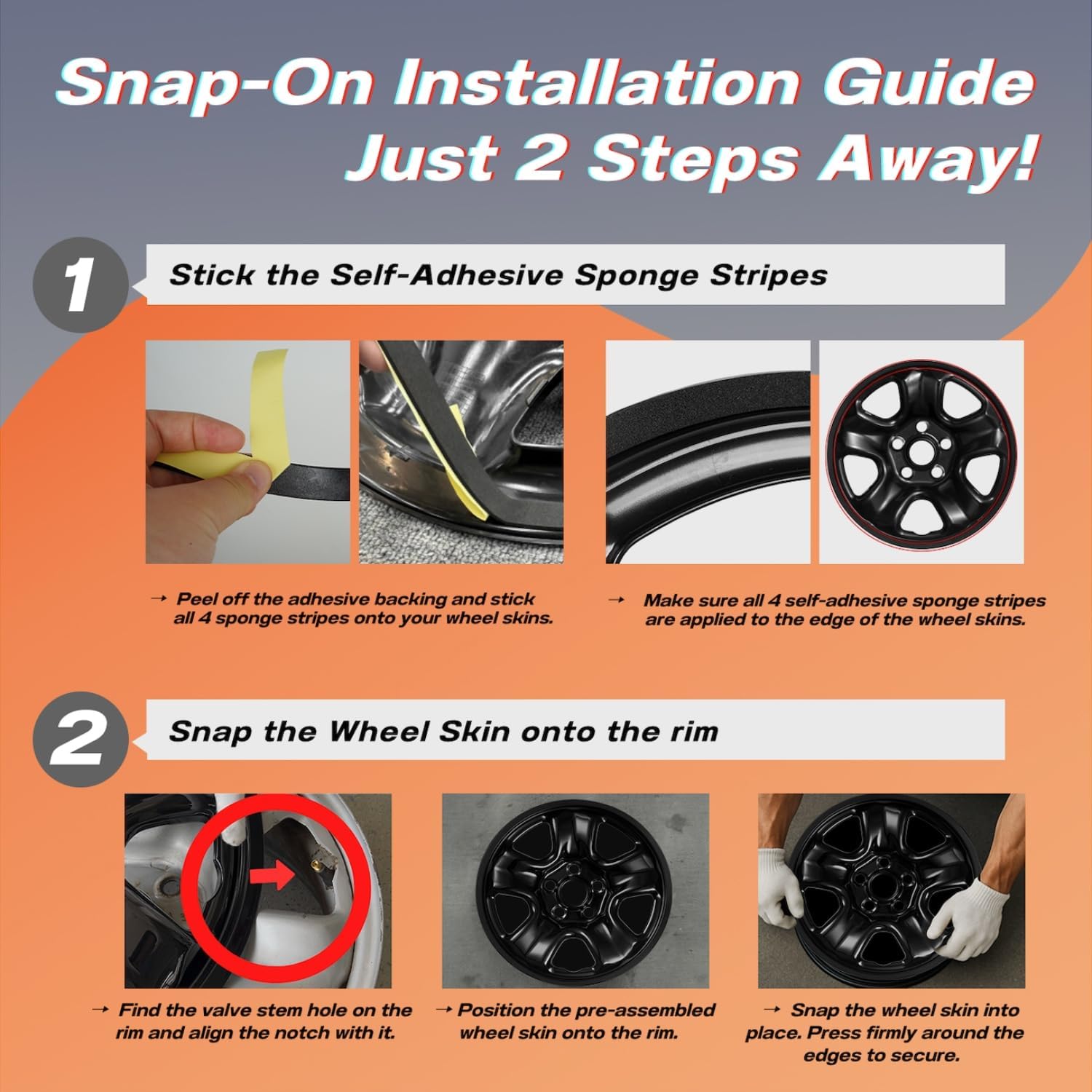 Snap-On Installation Guide
Just 2 Steps Away!

1

Stick the Self-Adhesive Sponge Stripes

→ Peel off the adhesive backing and stick all 4 sponge stripes onto your wheel skins.

→ Make sure all 4 self-adhesive sponge stripes are applied to the edge of the wheel skins.

2

Snap the Wheel Skin onto the rim

→ Find the valve stem hole on the rim and align the notch with it.

→ Position the pre-assembled wheel skin onto the rim.

→ Snap the wheel skin into place. Press firmly around the edges to secure.