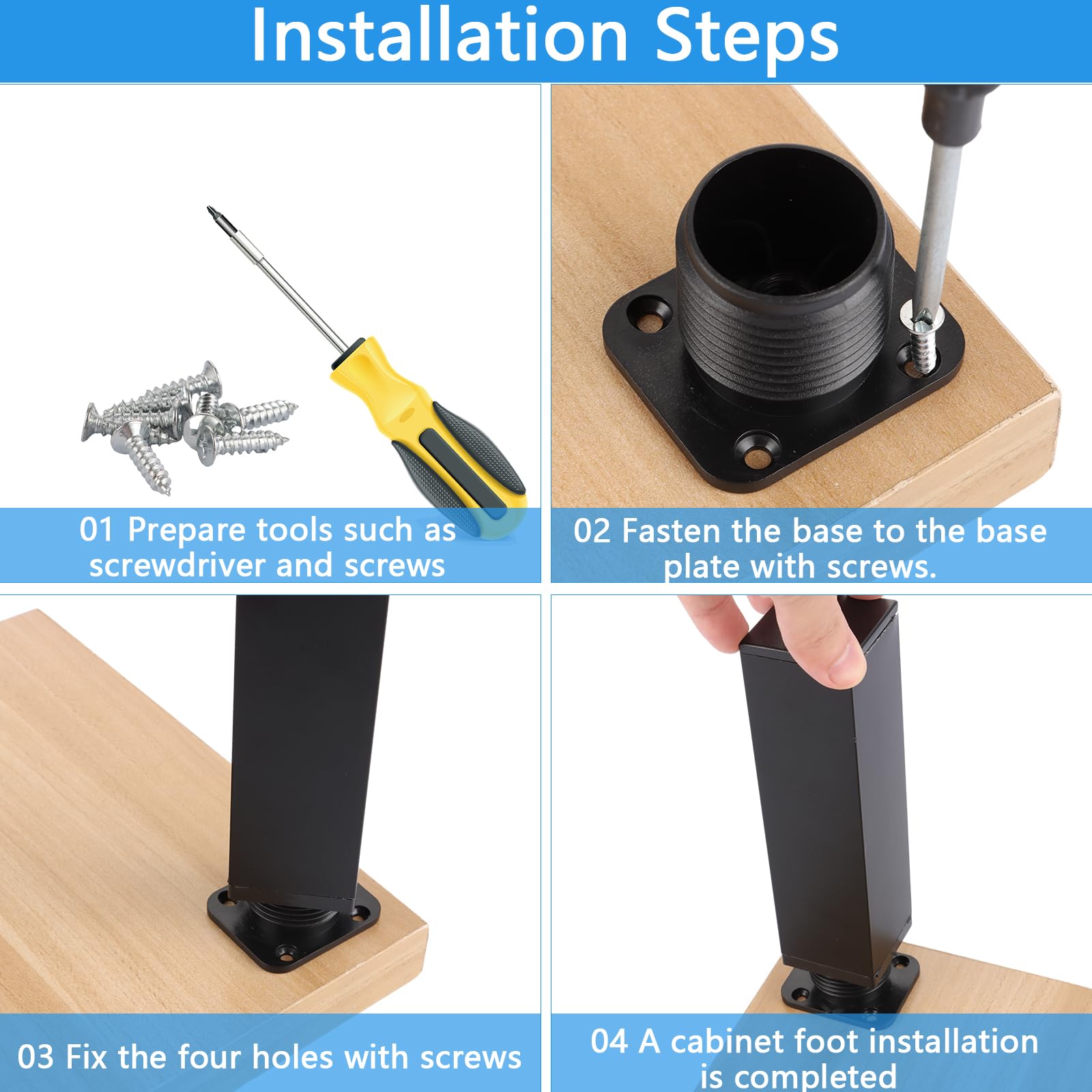 Installation Steps

01 Prepare tools such as screwdriver and screws

02 Fasten the base to the base plate with screws.

03 Fix the four holes with screws

04 A cabinet foot installation is completed