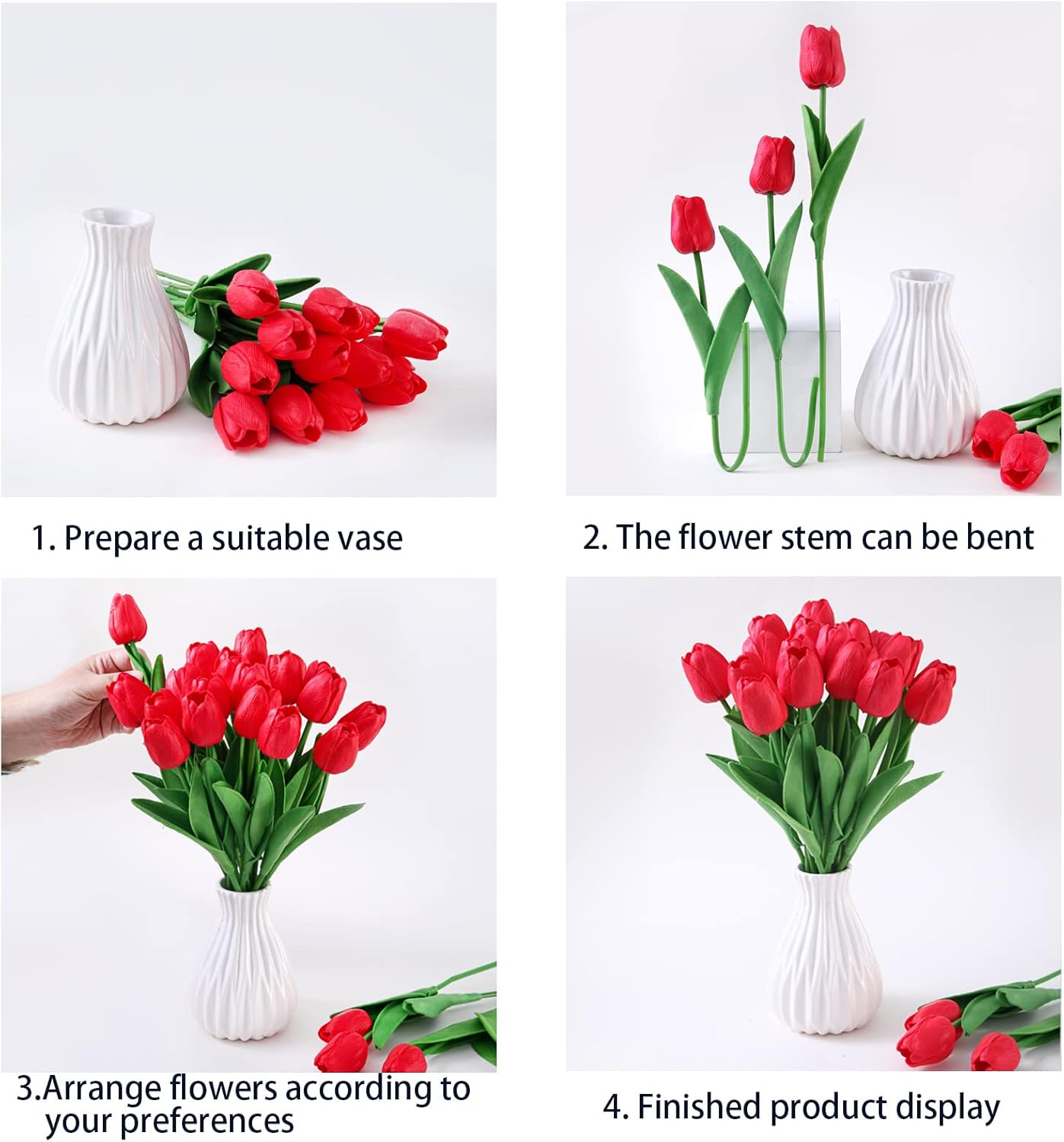 1. Prepare a suitable vase

2. The flower stem can be bent

3.Arrange flowers according to your preferences

4. Finished product display