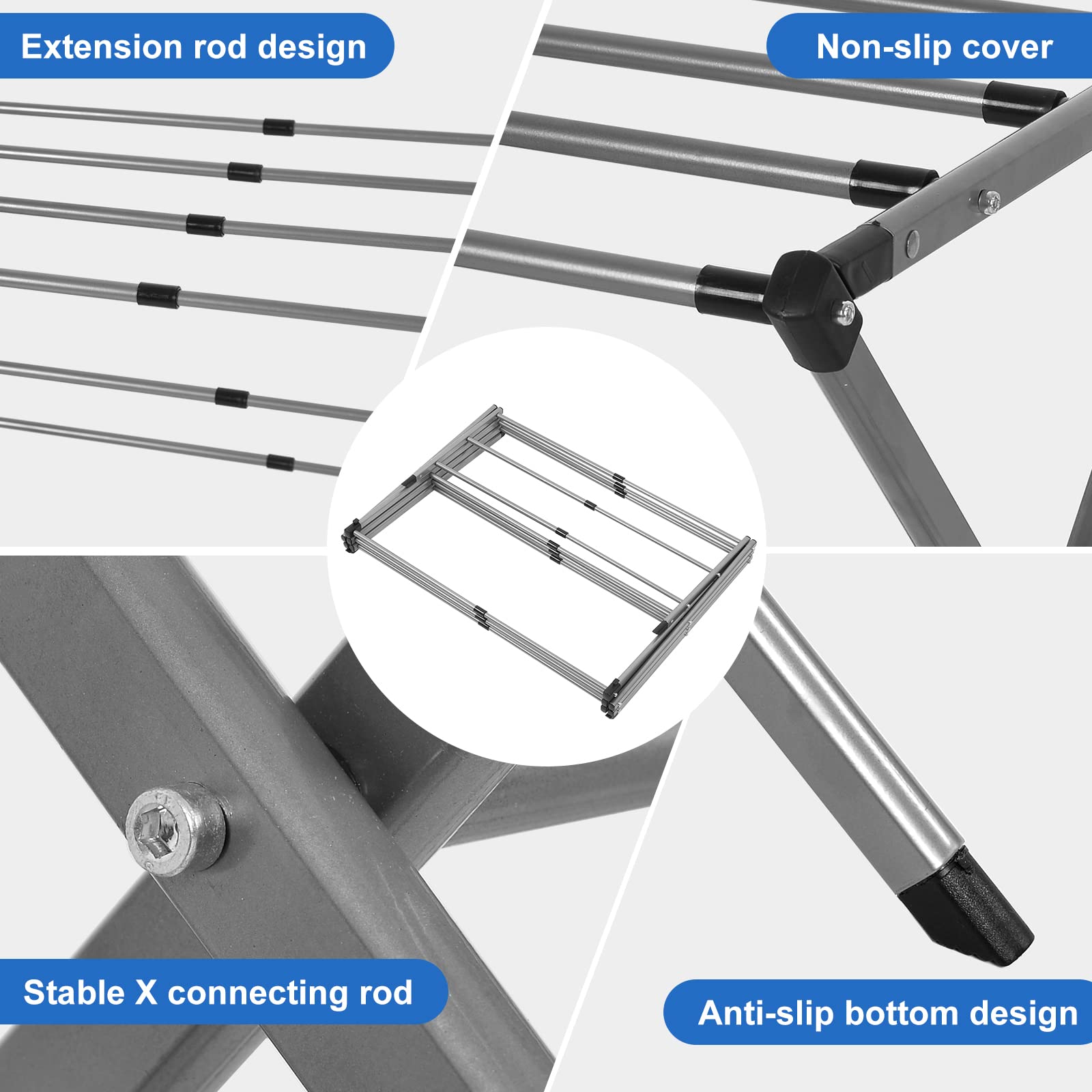 Extension rod design

Non-slip cover

Stable X connecting rod

Anti-slip bottom design