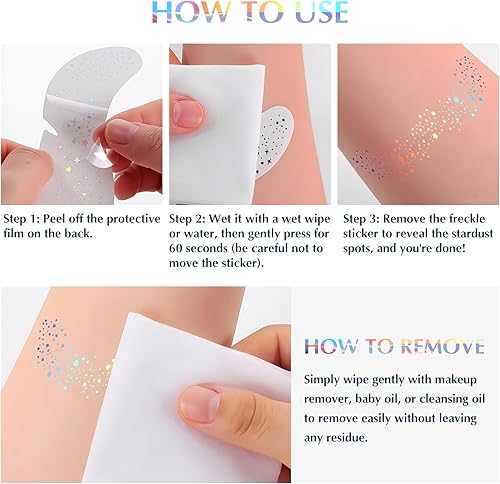 HOW TO USE

Step 1: Peel off the protective film on the back.

Step 2: Wet it with a wet wipe or water, then gently press for 60 seconds (be careful not to move the sticker).

Step 3: Remove the freckle sticker to reveal the stardust spots, and you're done!

HOW TO REMOVE

Simply wipe gently with makeup remover, baby oil, or cleansing oil to remove easily without leaving any residue.