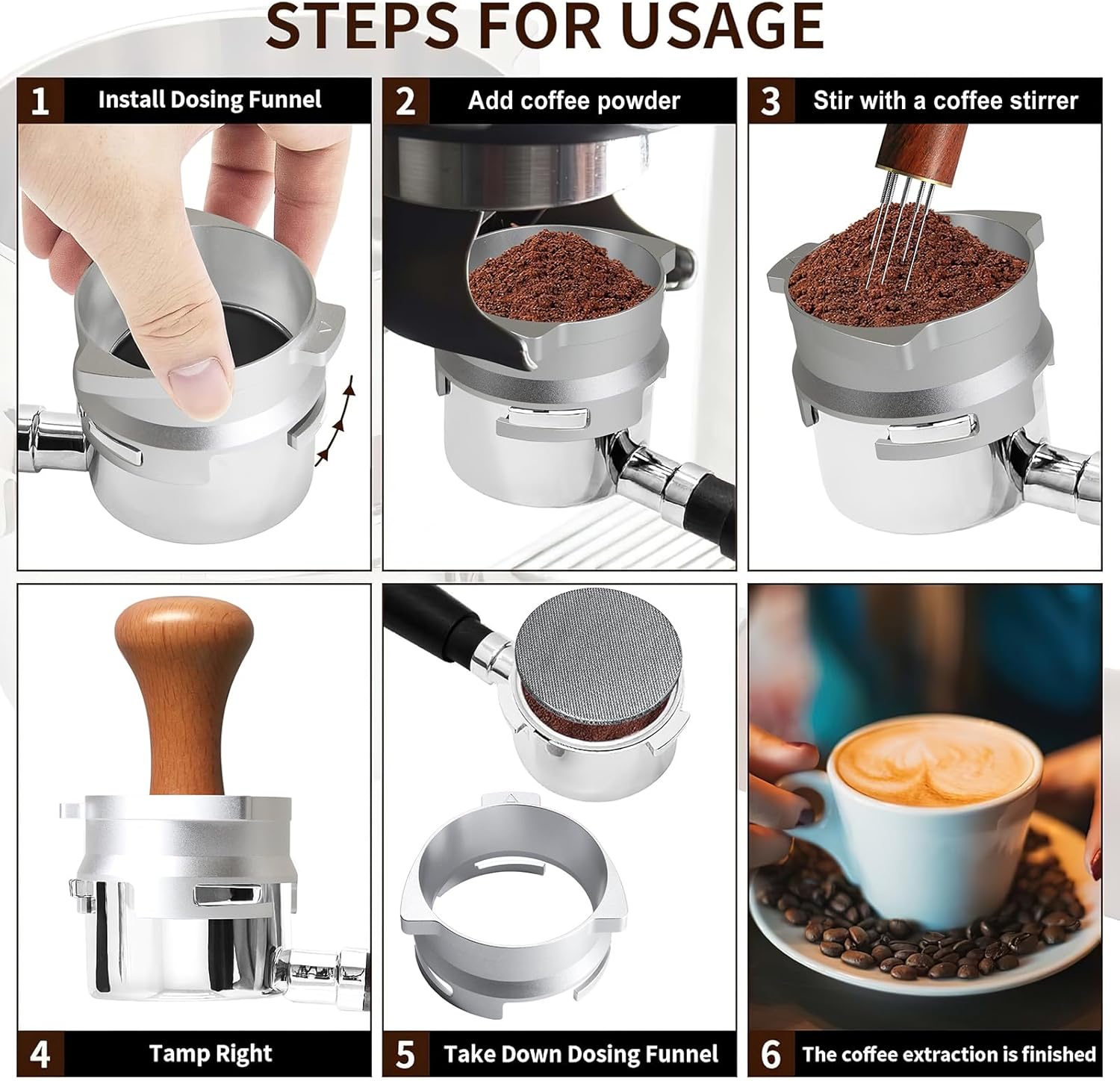 STEPS FOR USAGE

1 Install Dosing Funnel

2 Add coffee powder

3 Stir with a coffee stirrer

4 Tamp Right

5 Take Down Dosing Funnel

6 The coffee extraction is finished