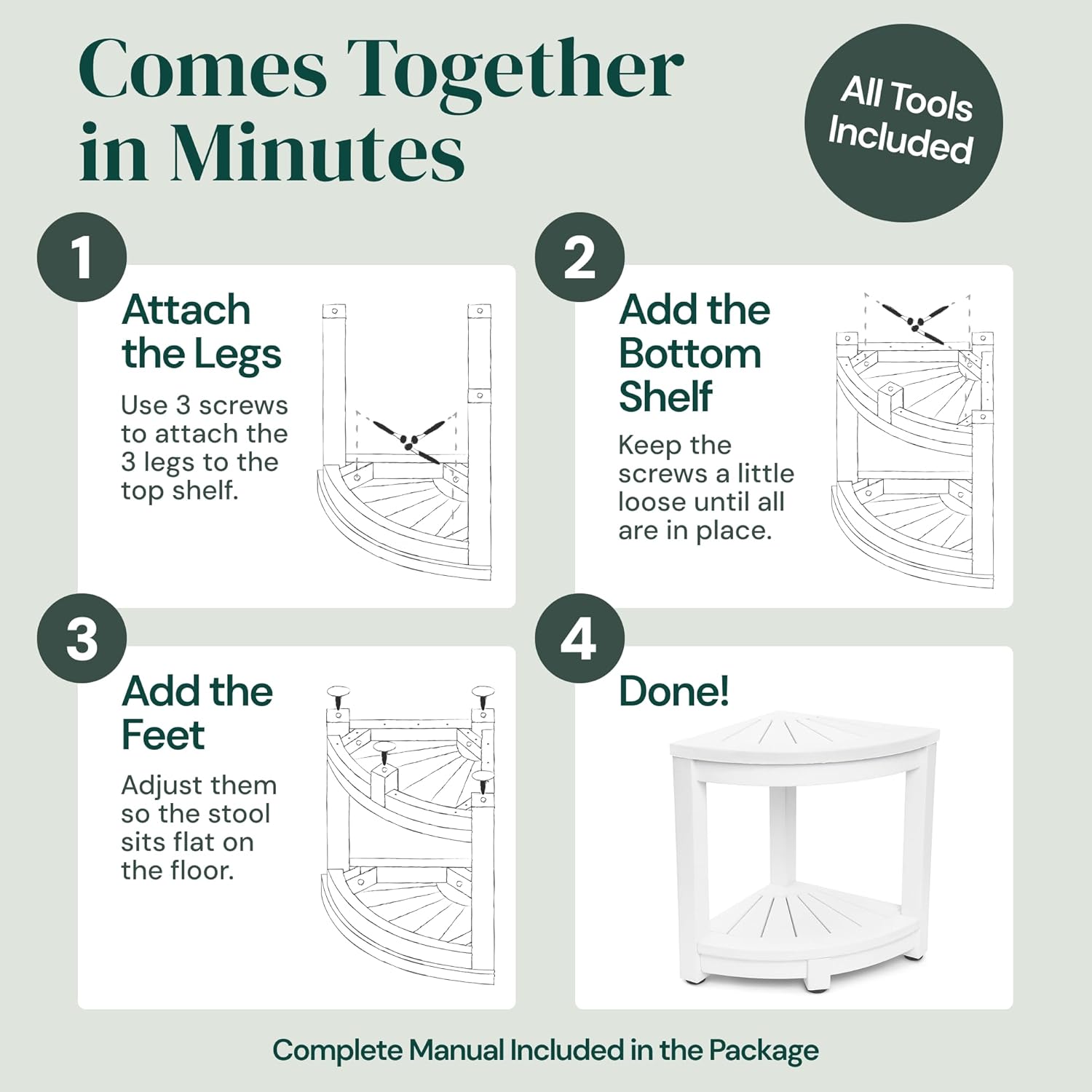 Comes Together in Minutes

All Tools Included

1
Attach the Legs
Use 3 screws to attach the 3 legs to the top shelf.

2
Add the Bottom Shelf
Keep the screws a little loose until all are in place.

3
Add the Feet
Adjust them so the stool sits flat on the floor.

4
Done!

Complete Manual Included in the Package