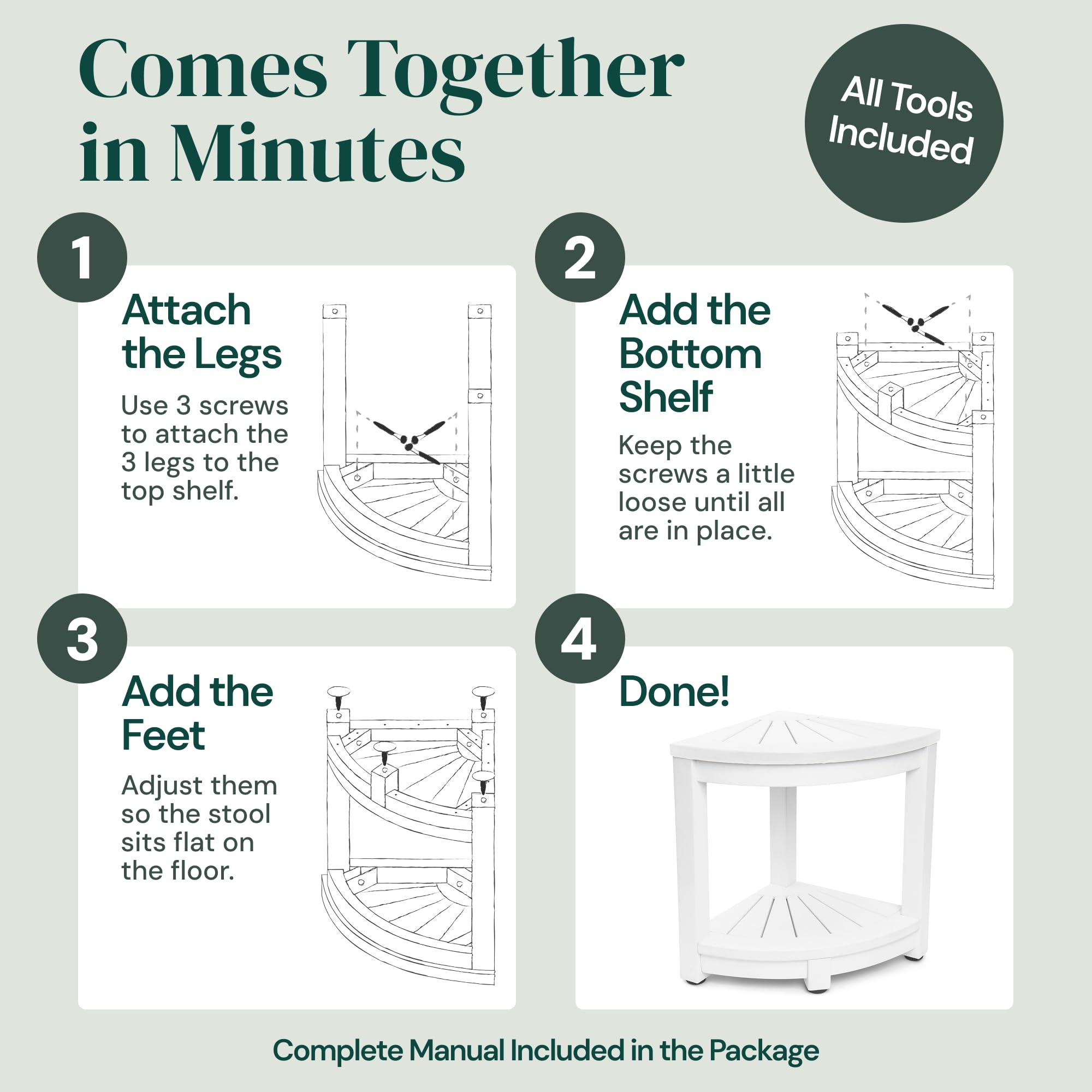 Comes Together in Minutes

All Tools Included

1

Attach the Legs

Use 3 screws to attach the 3 legs to the top shelf.

2

Add the Bottom Shelf

Keep the screws a little loose until all are in place.

3

Add the Feet

Adjust them so the stool sits flat on the floor.

4

Done!

Complete Manual Included in the Package