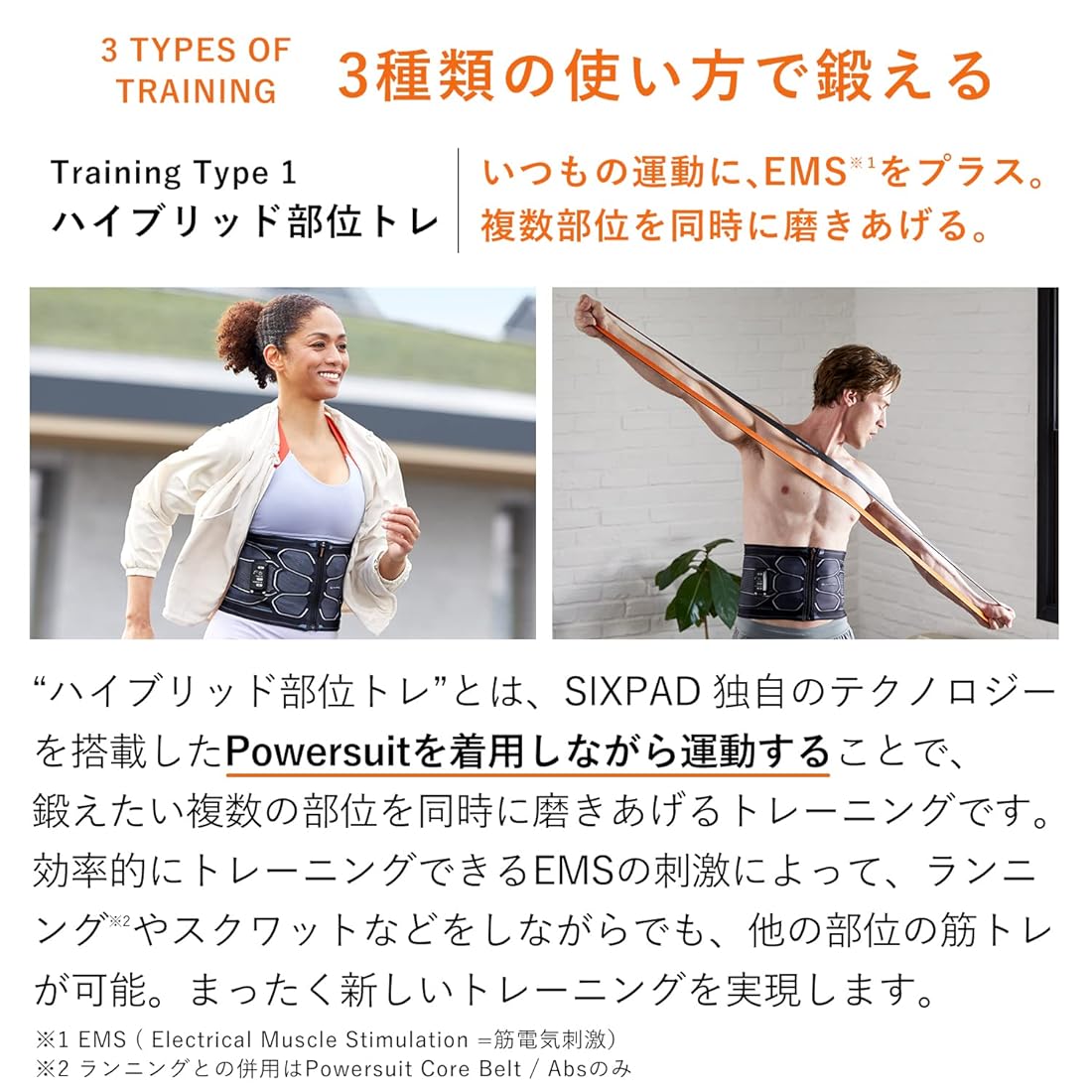 3 TYPES OF TRAINING

3種類の使い方で鍛える

Training Type 1
ハイブリッド部位トレ

いつもの運動に、EMS※1をプラス。
複数部位を同時に磨きあげる。

“ハイブリッド部位トレ”とは、SIXPAD 独自のテクノロジーを搭載したPowersuitを着用しながら運動することで、鍛えたい複数の部位を同時に磨きあげるトレーニングです。効率的にトレーニングできるEMSの刺激によって、ランニング※2やスクワットなどをしながらでも、他の部位の筋トレが可能。まったく新しいトレーニングを実現します。

※1 EMS ( Electrical Muscle Stimulation =筋電気刺激)
※2 ランニングとの併用はPowersuit Core Belt / Absのみ