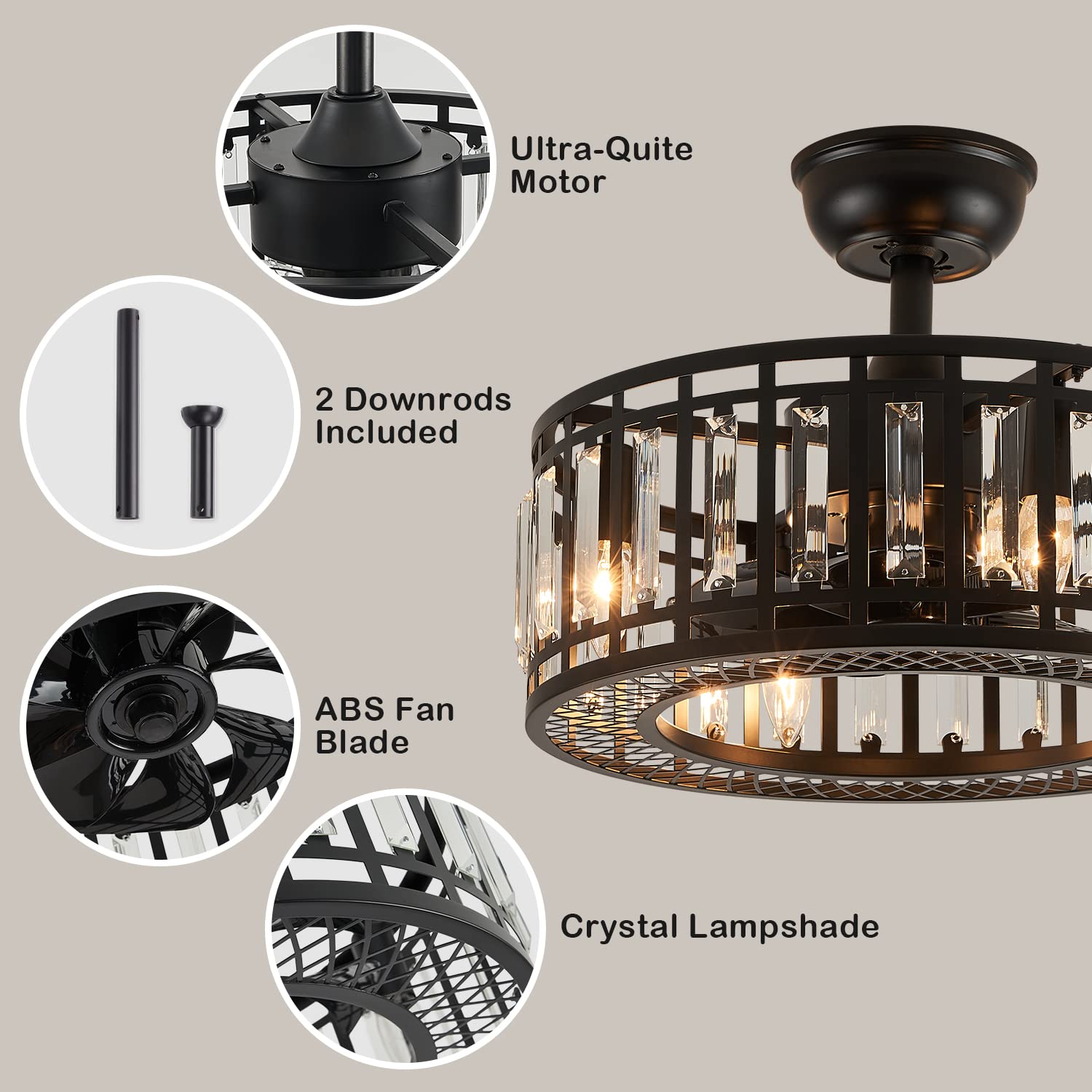 Ultra-Quite Motor

2 Downrods Included

ABS Fan Blade

Crystal Lampshade